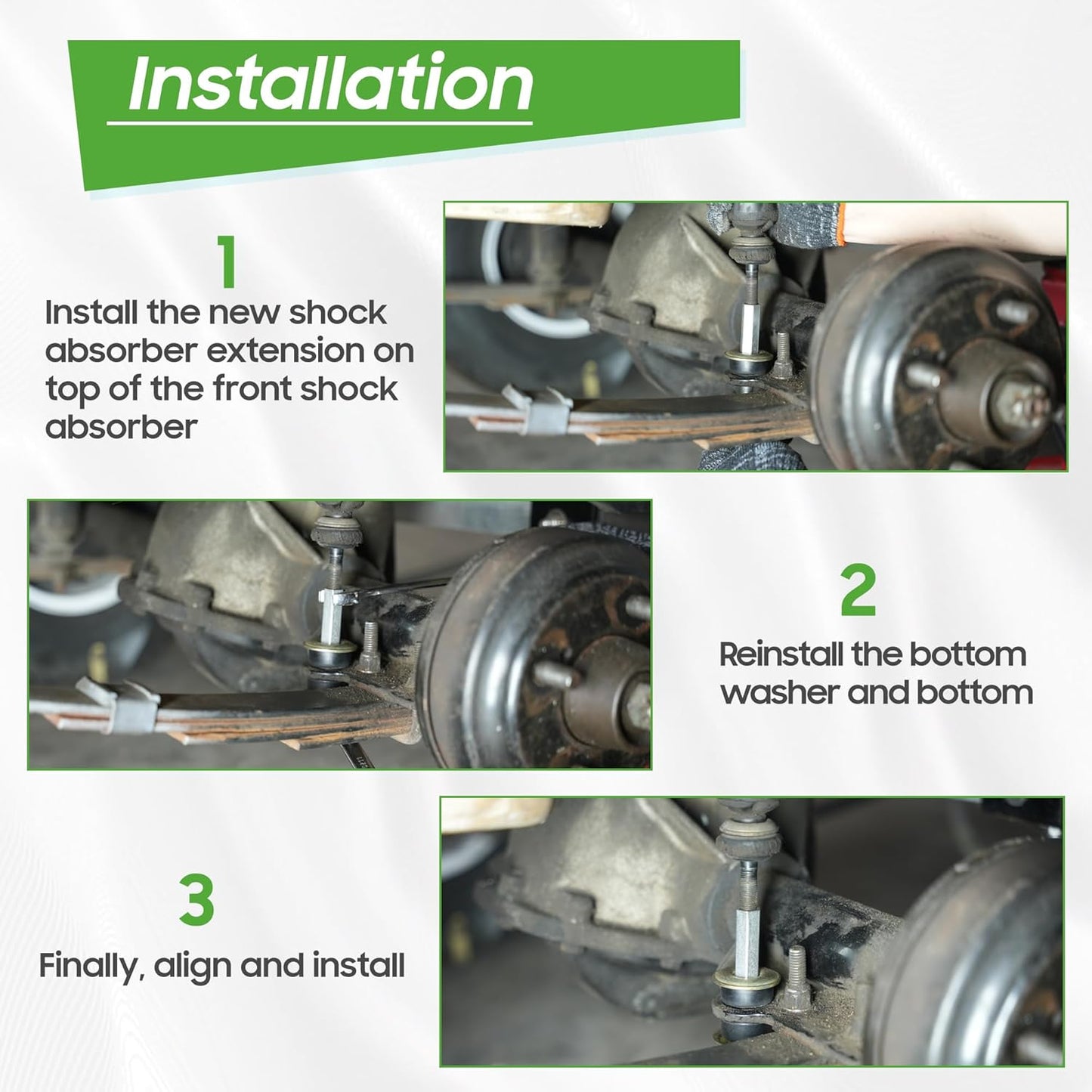 Installation

1
Install the new shock absorber extension on top of the front shock absorber

2
Reinstall the bottom washer and bottom

3
Finally, align and install