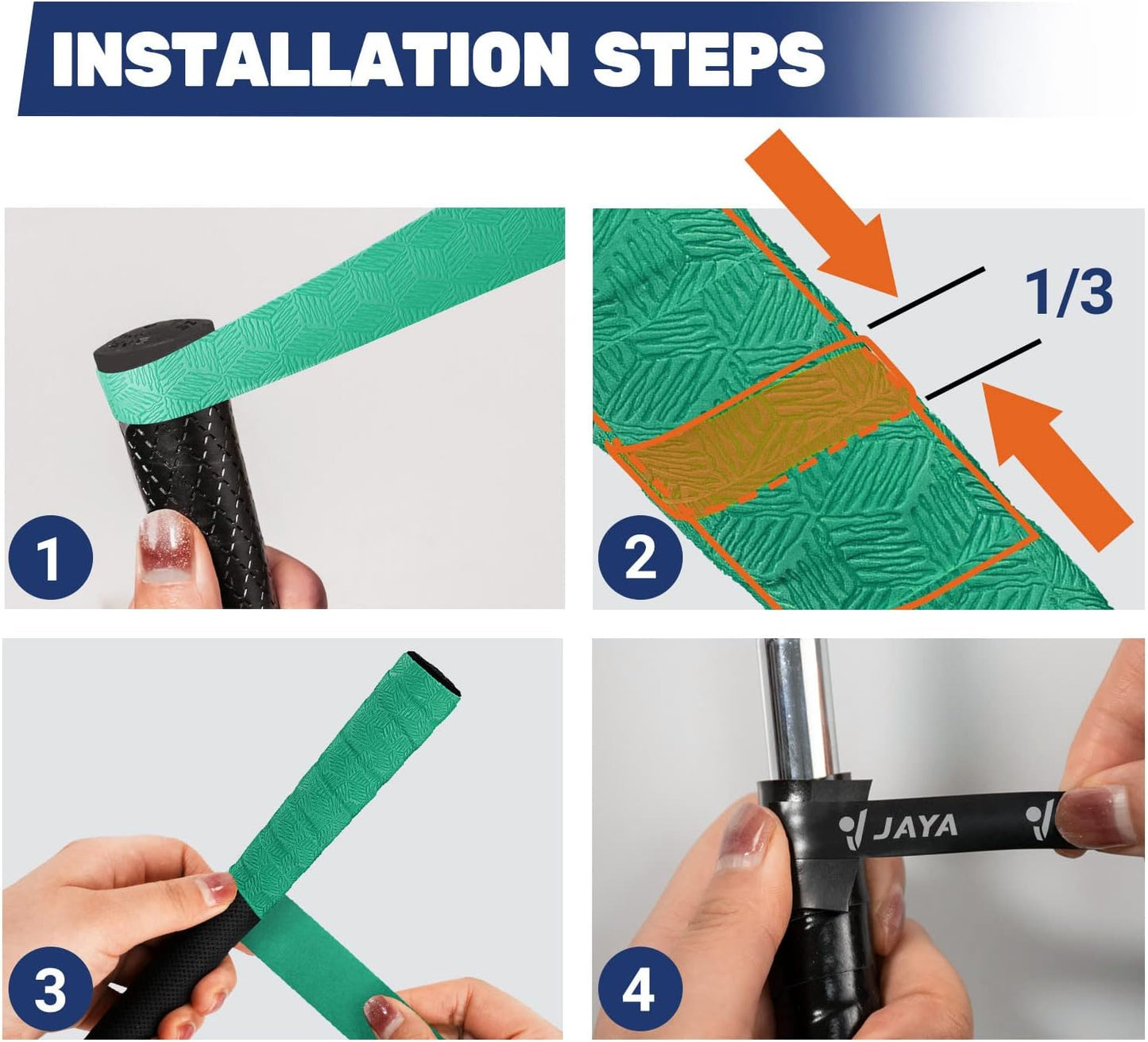 INSTALLATION STEPS

1

1/3

2

3

JAYA

4