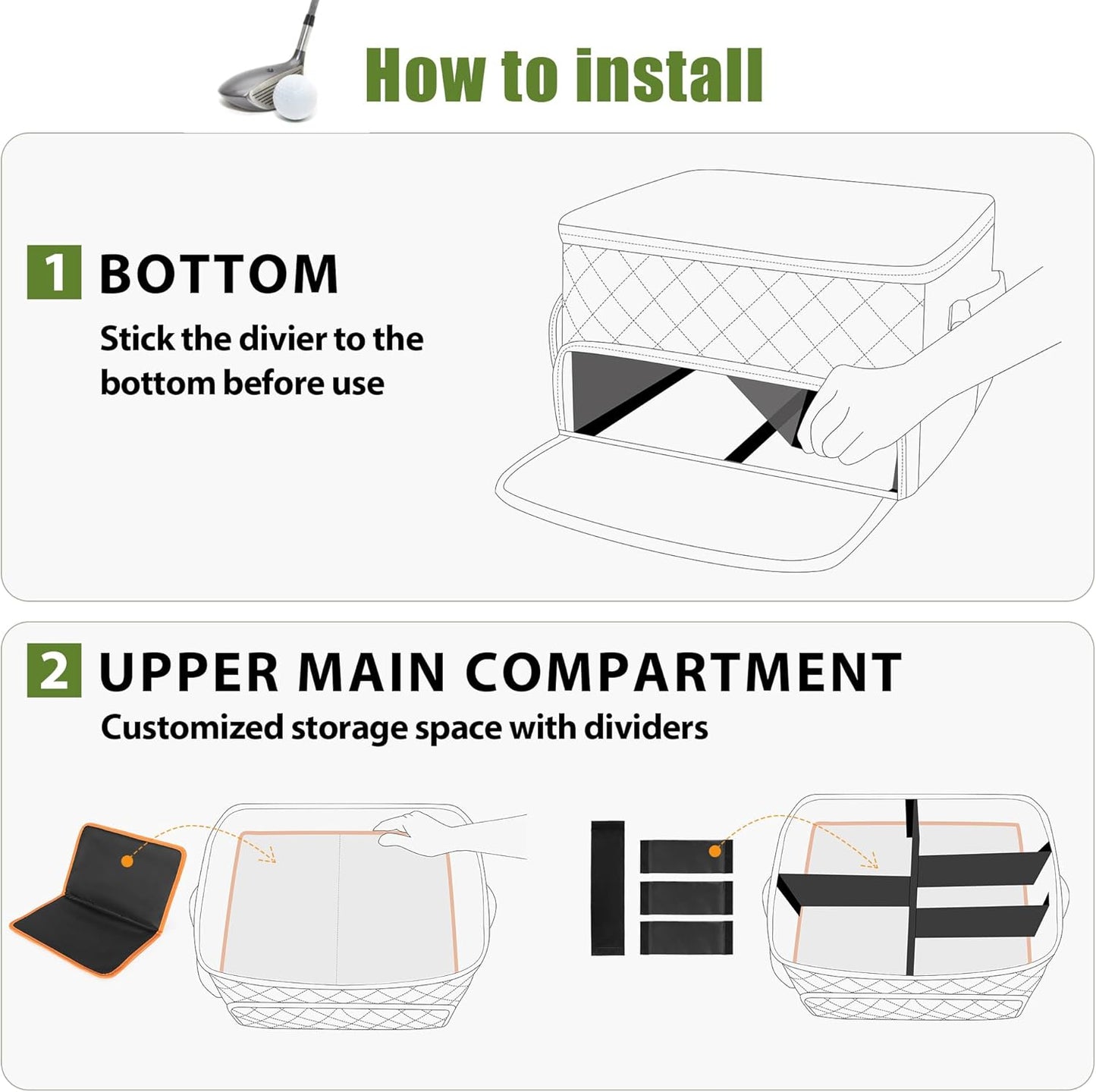 How to install

1 BOTTOM

Stick the divier to the bottom before use

2 UPPER MAIN COMPARTMENT

Customized storage space with dividers