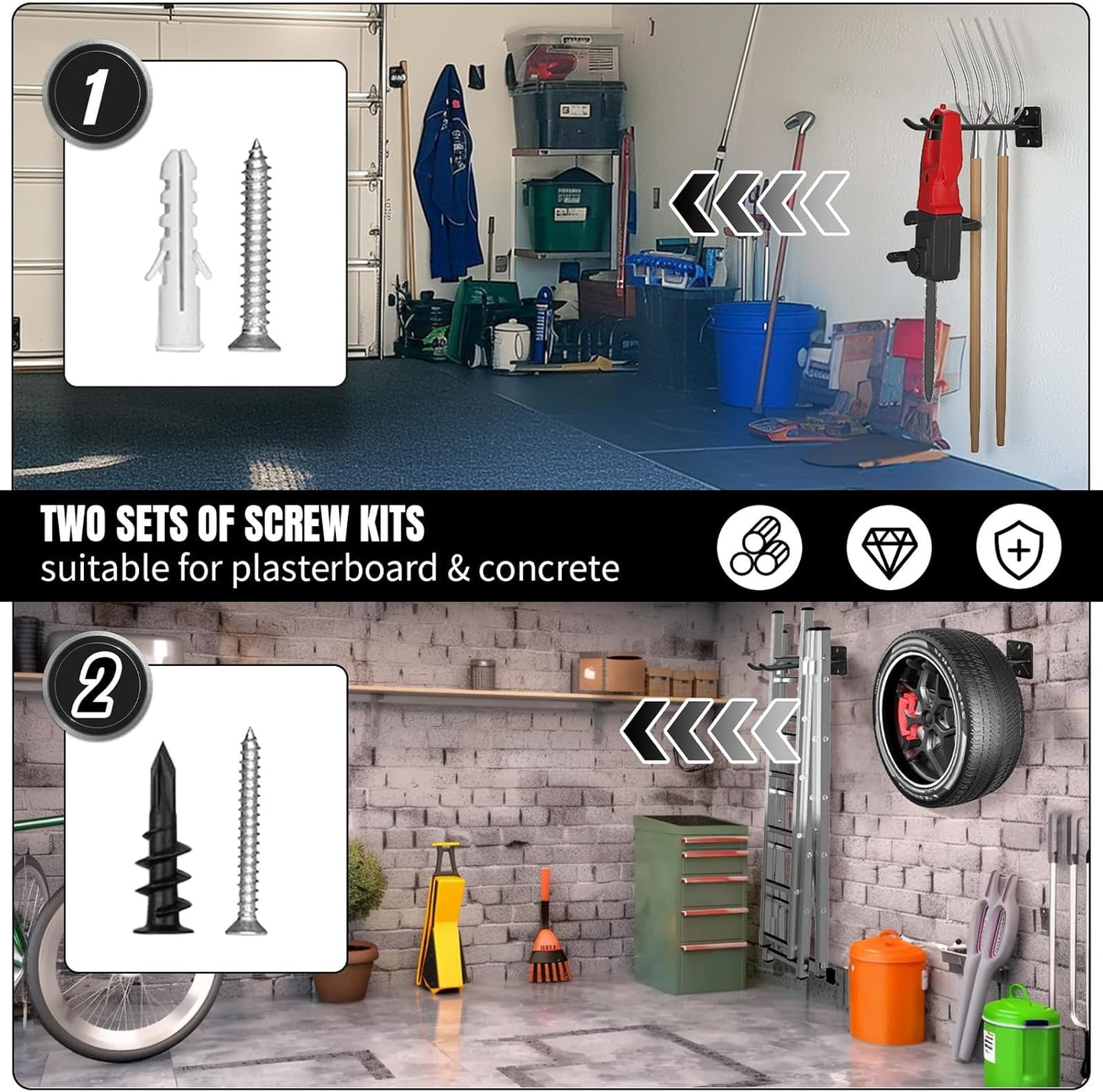 1

TWO SETS OF SCREW KITS
suitable for plasterboard & concrete

2