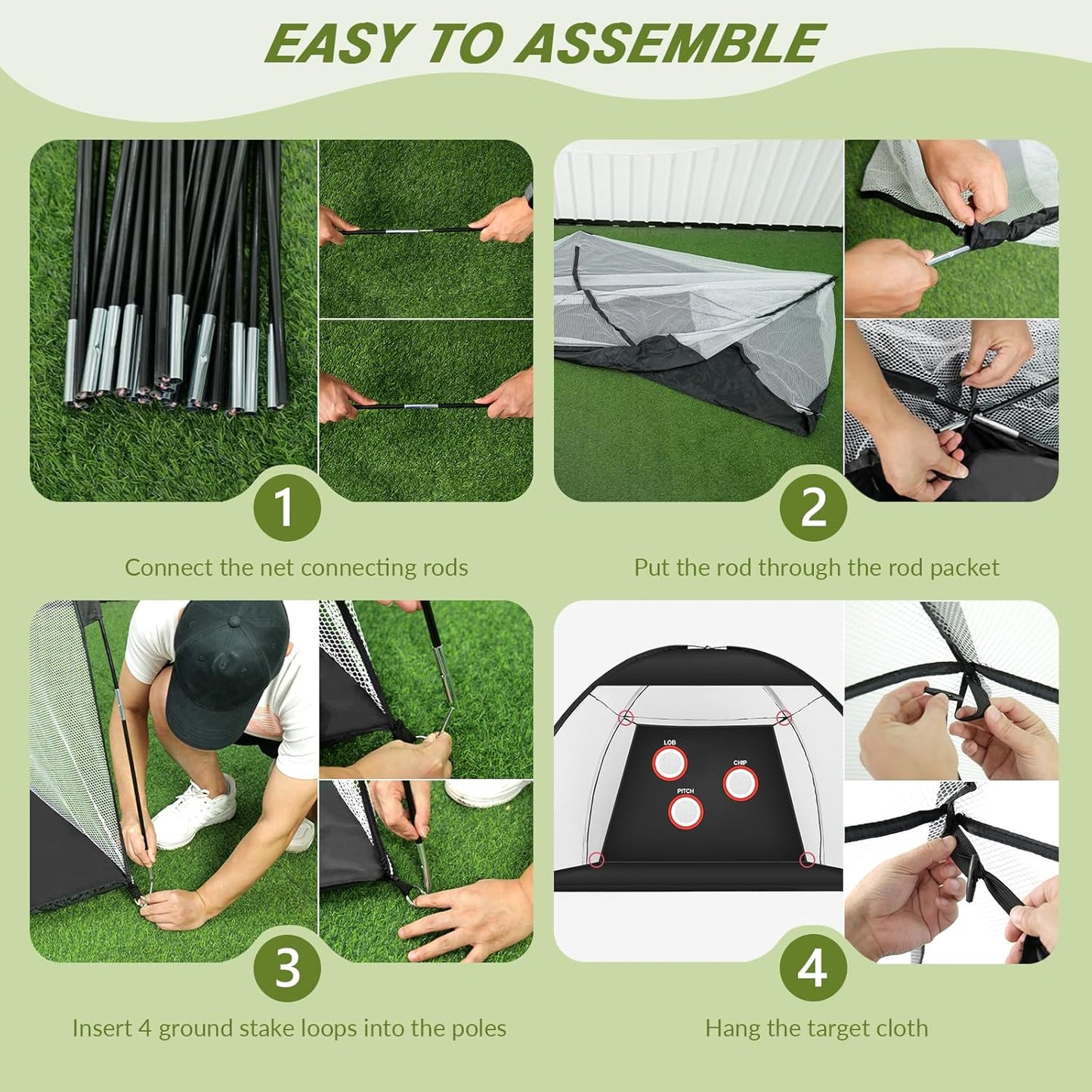 EASY TO ASSEMBLE

1

Connect the net connecting rods

2

Put the rod through the rod packet

3

Insert 4 ground stake loops into the poles

LOB

CHIP

PITCH

4

Hang the target cloth