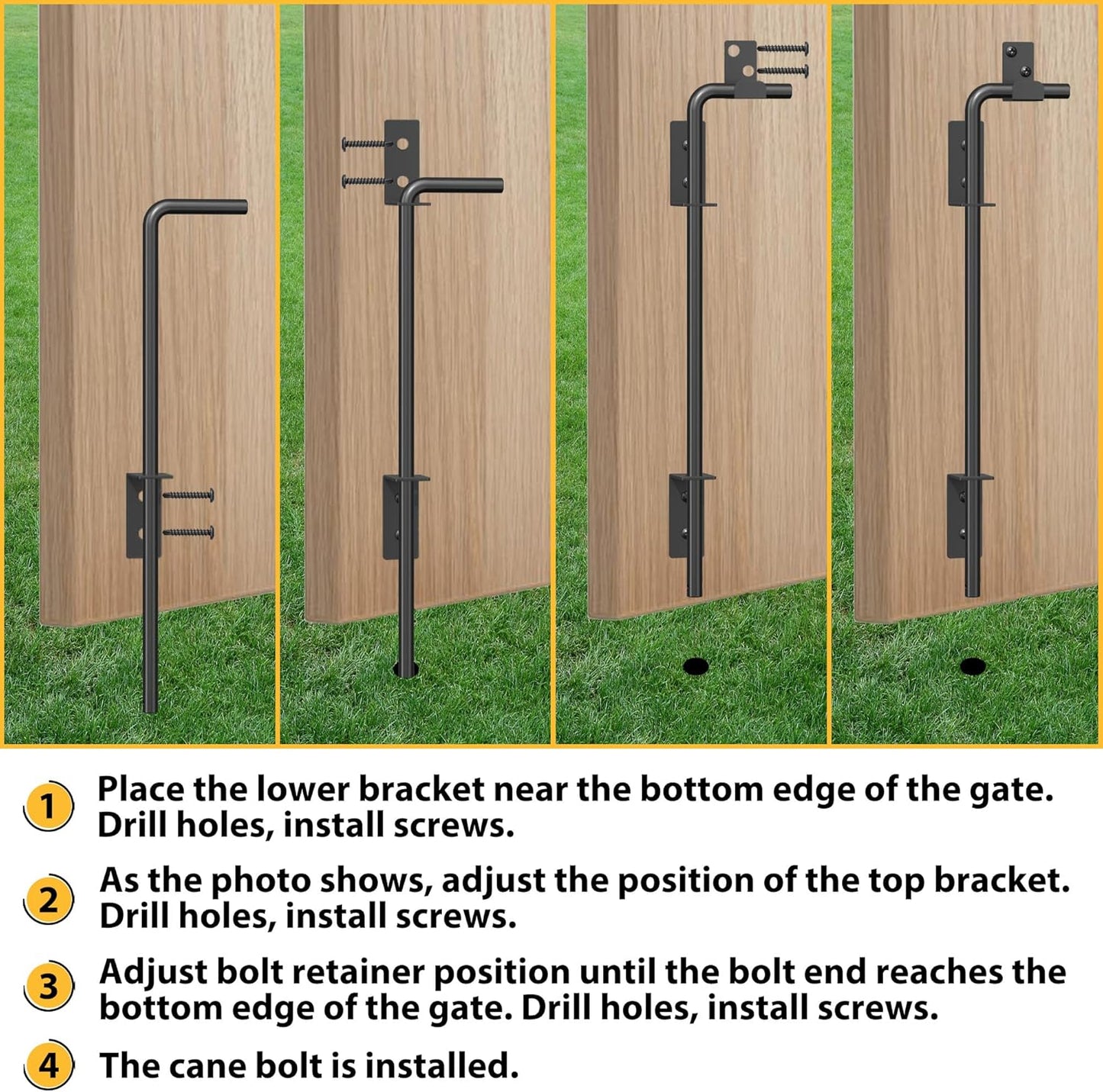 1 Place the lower bracket near the bottom edge of the gate. Drill holes, install screws.

2 As the photo shows, adjust the position of the top bracket. Drill holes, install screws.

3 Adjust bolt retainer position until the bolt end reaches the bottom edge of the gate. Drill holes, install screws.

4 The cane bolt is installed.