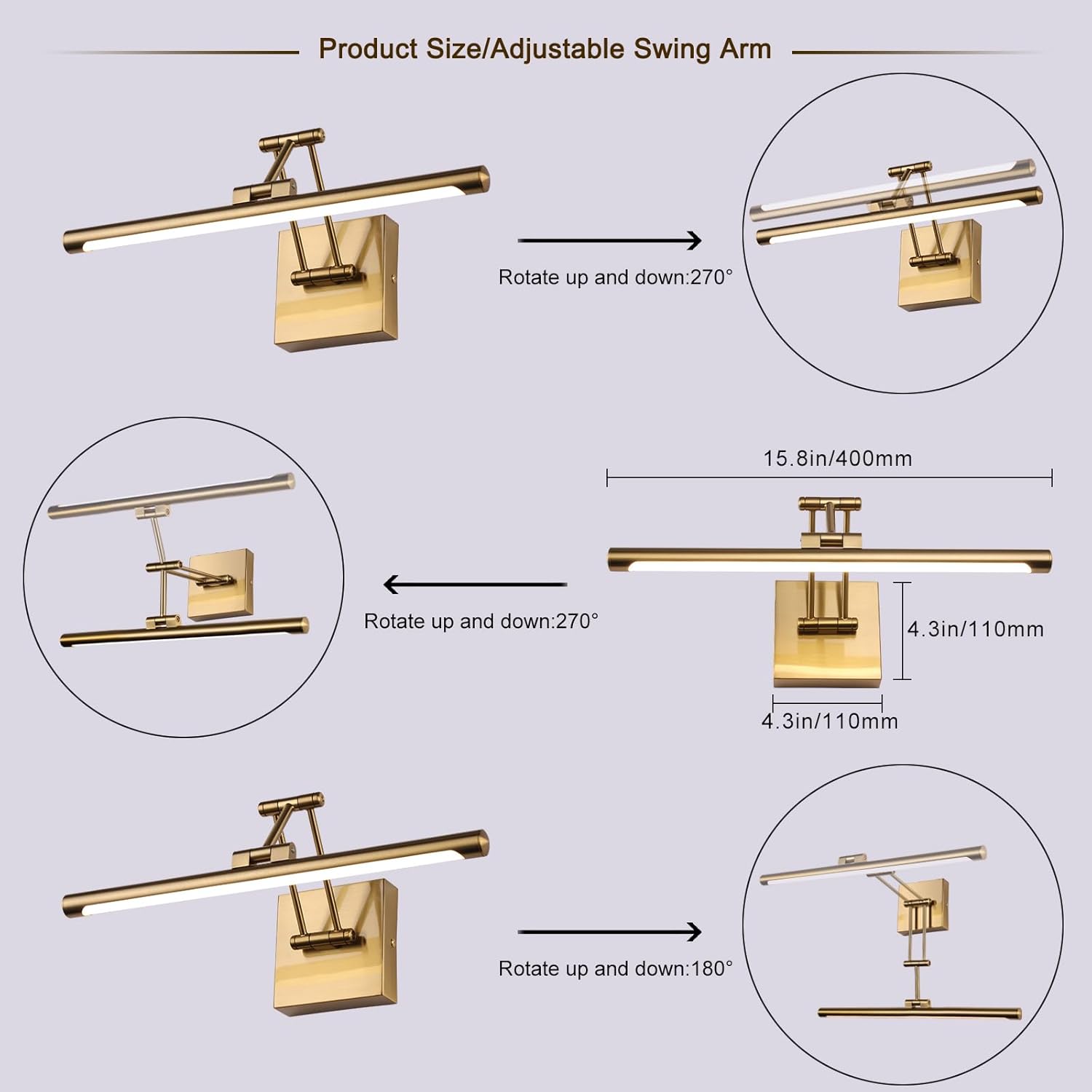 Product Size/Adjustable Swing Arm

Rotate up and down:270°

15.8in/400mm

Rotate up and down:270°

4.3in/110mm

4.3in/110mm

Rotate up and down:180°