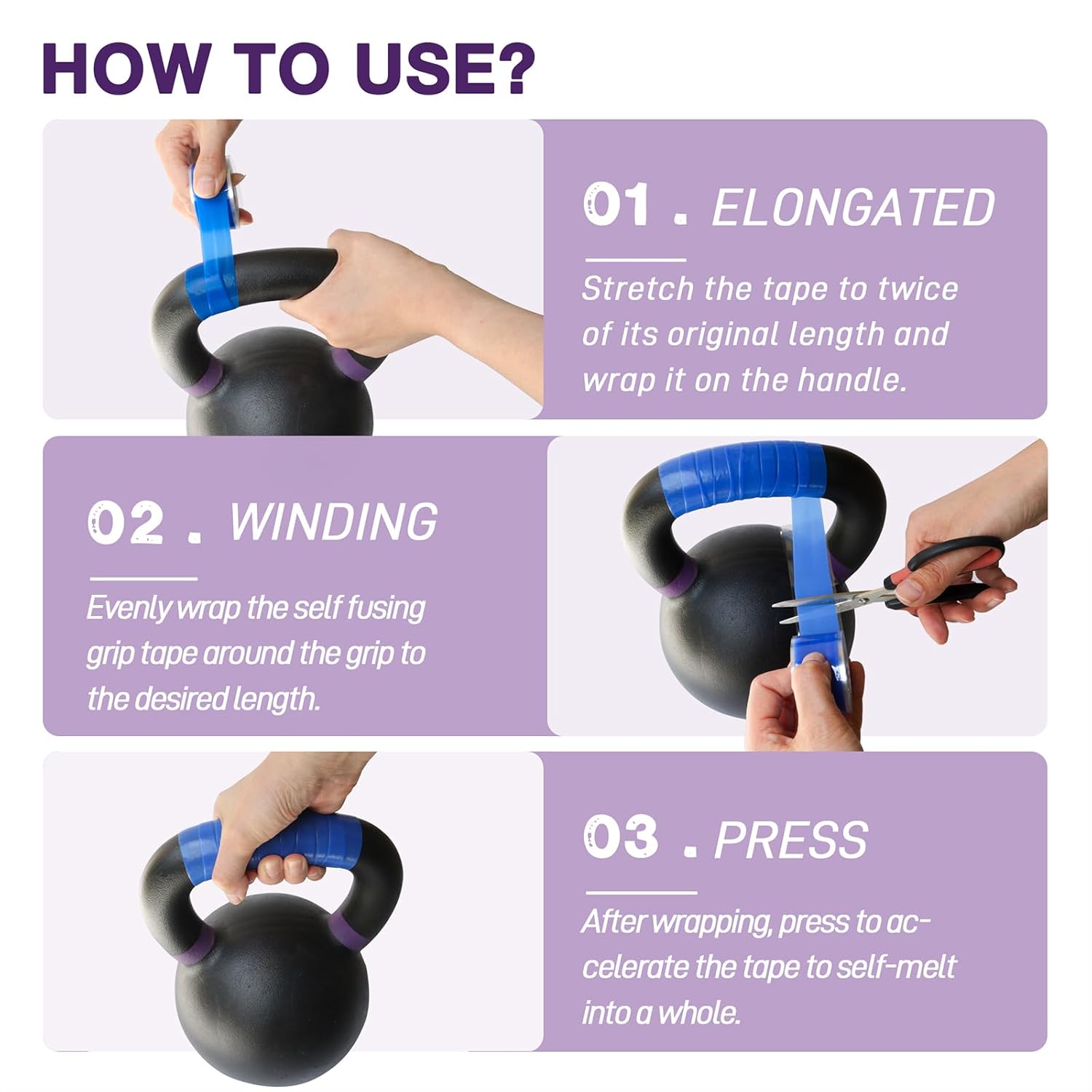 HOW TO USE?

01 . ELONGATED

Stretch the tape to twice of its original length and wrap it on the handle.

02 . WINDING

Evenly wrap the self fusing grip tape around the grip to the desired length.

03 . PRESS

After wrapping, press to accelerate the tape to self-melt into a whole.