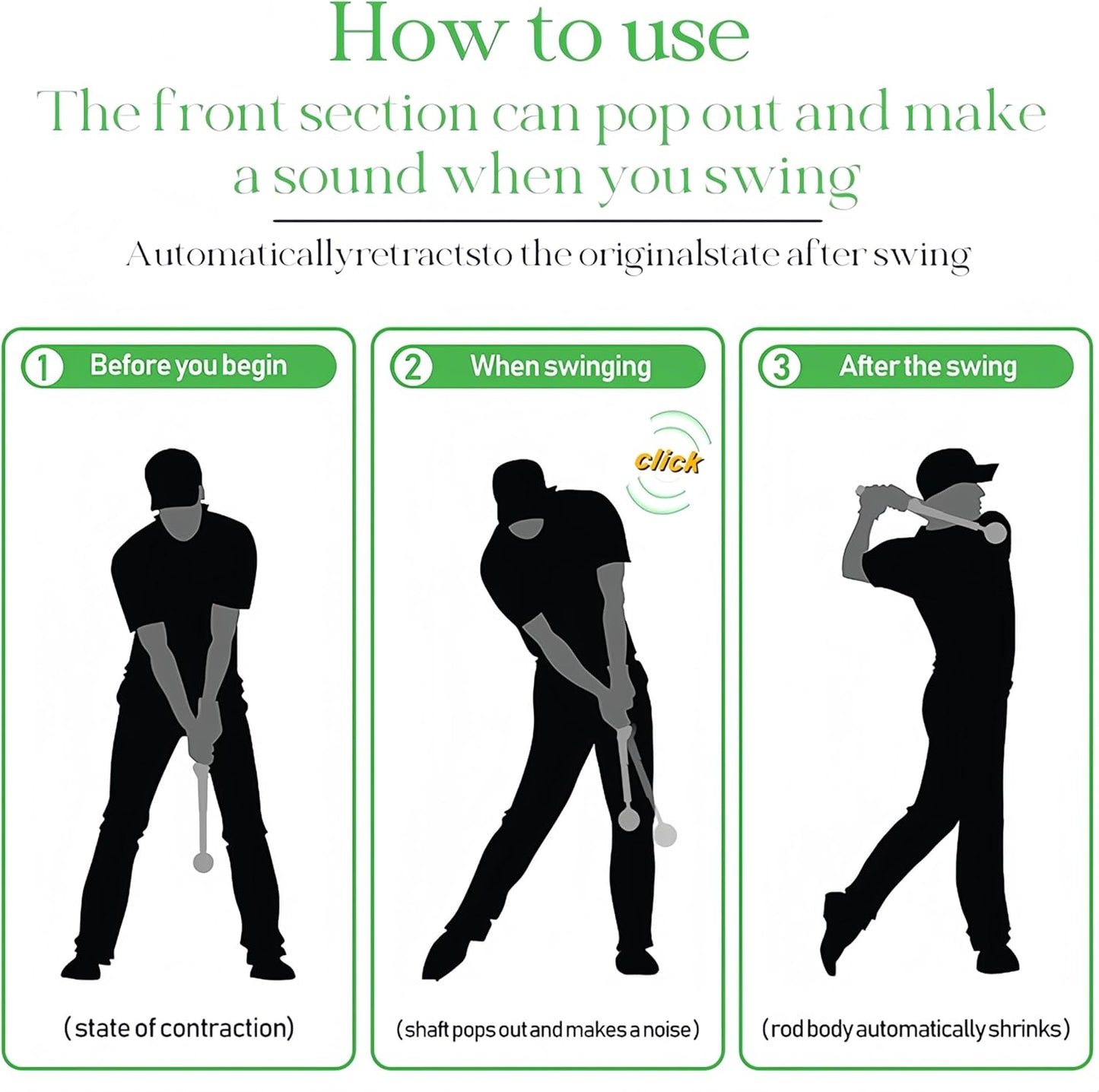 How to use

The front section can pop out and make a sound when you swing

Automaticallyretractsto the originalstate after swing

1 Before you begin

(state of contraction)

2 When swinging

click

(shaft pops out and makes a noise)

3 After the swing

(rod body automatically shrinks)