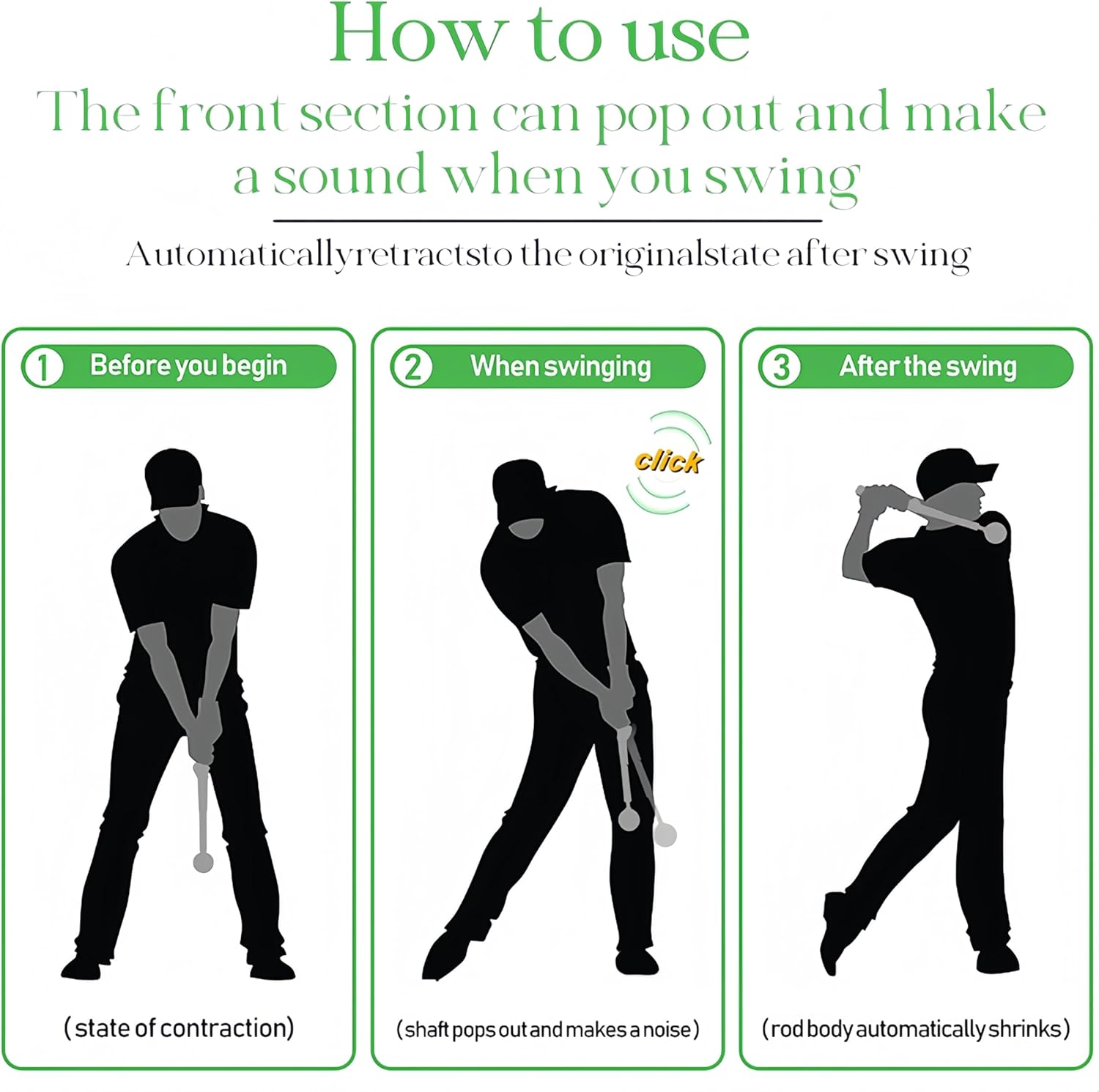 How to use

The front section can pop out and make a sound when you swing

Automaticallyretractsto the originalstate after swing

1 Before you begin

(state of contraction)

2 When swinging

click

(shaft pops out and makes a noise)

3 After the swing

(rod body automatically shrinks)