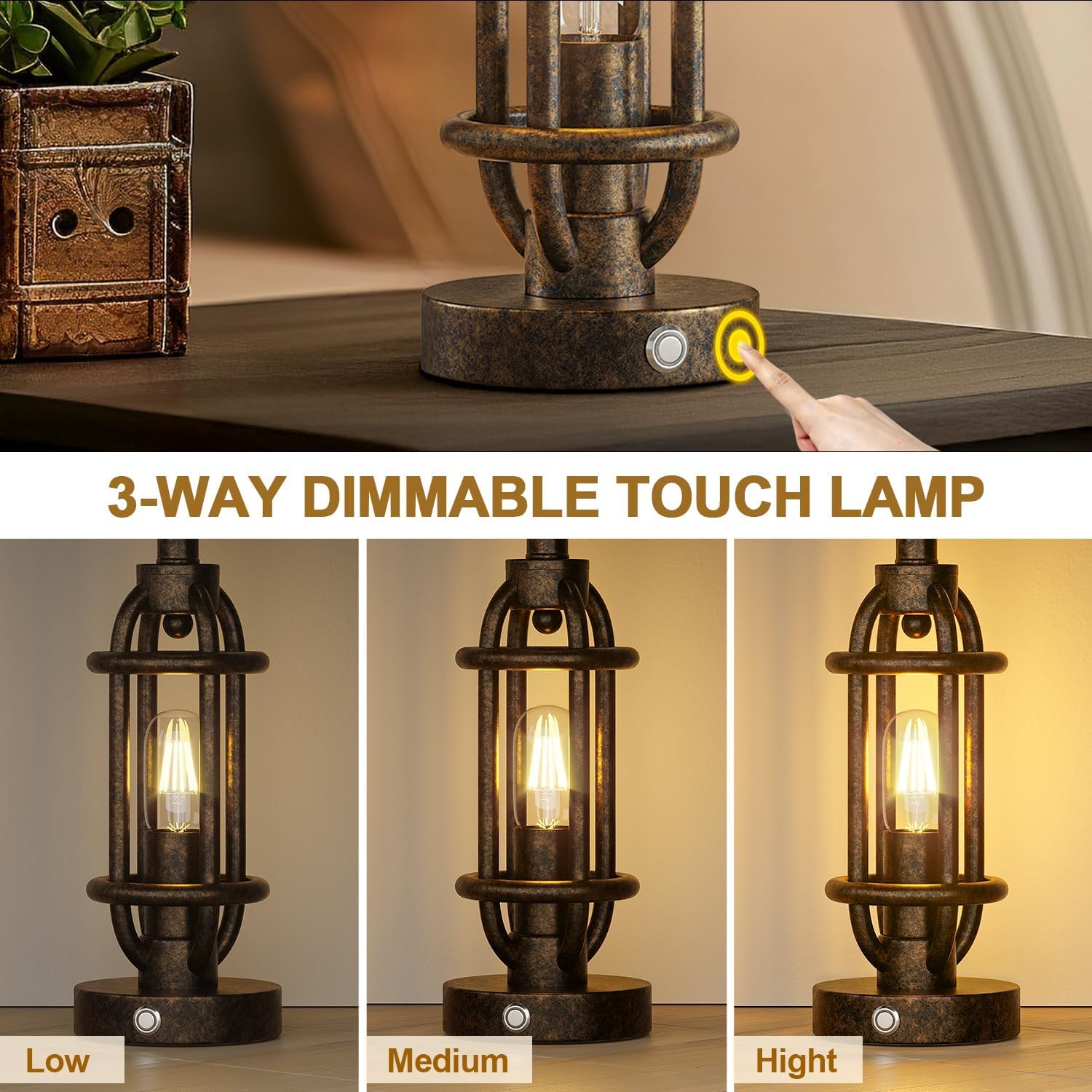 3-WAY DIMMABLE TOUCH LAMP

Low

Medium

Hight