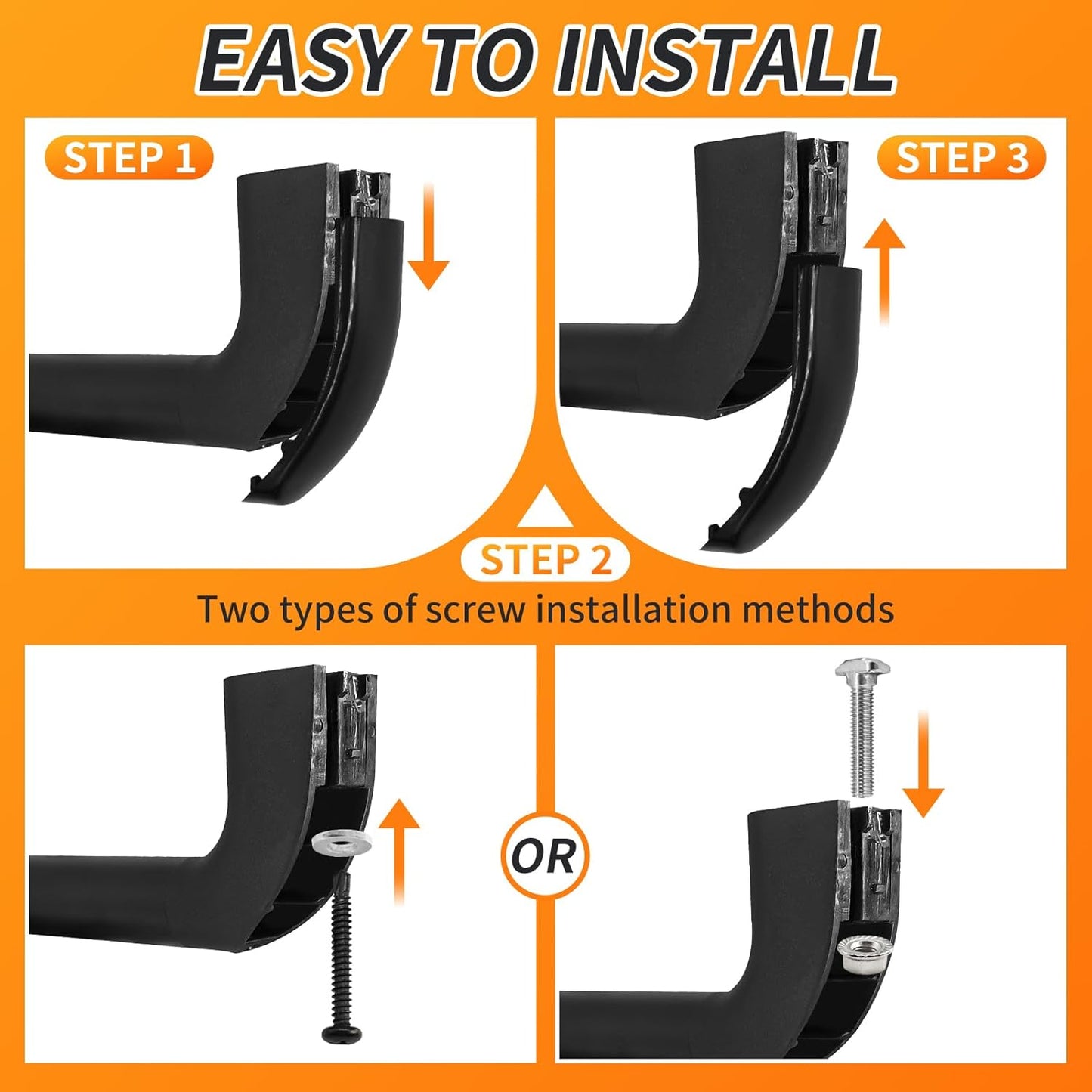 EASY TO INSTALL

STEP 1

STEP 3

STEP 2

Two types of screw installation methods

OR