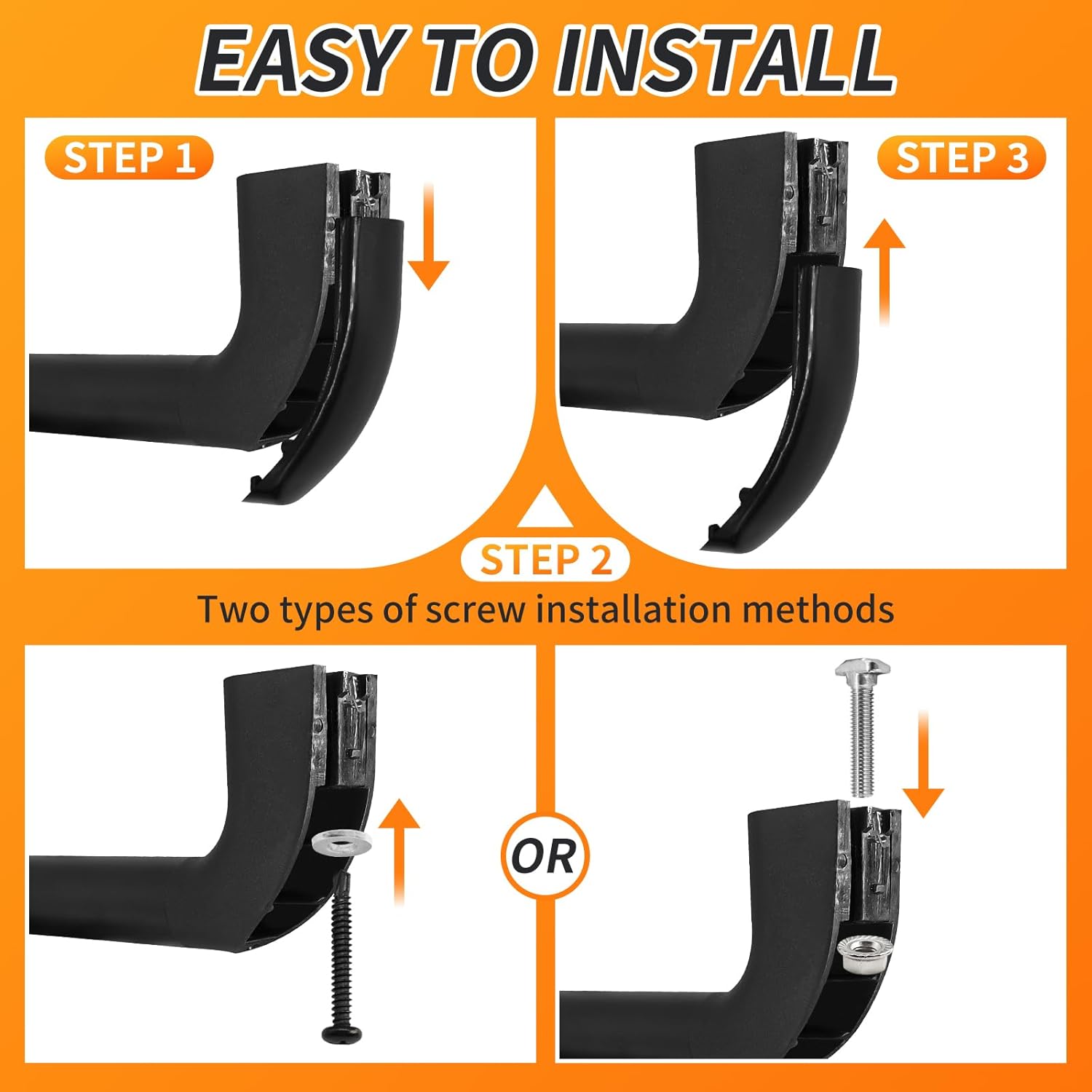 EASY TO INSTALL

STEP 1

STEP 3

STEP 2

Two types of screw installation methods

OR