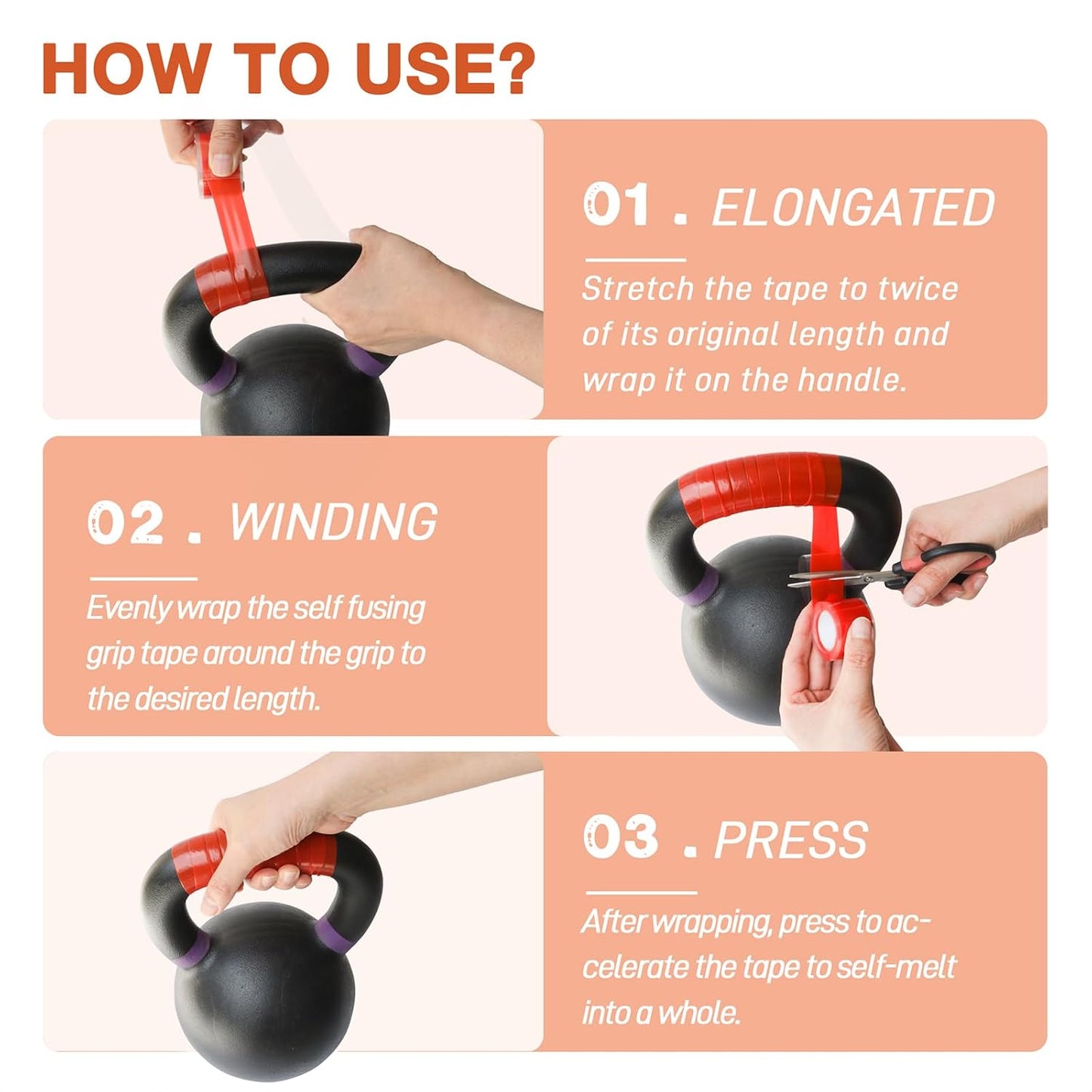 HOW TO USE?

01 . ELONGATED

Stretch the tape to twice of its original length and wrap it on the handle.

02 . WINDING

Evenly wrap the self fusing grip tape around the grip to the desired length.

03 . PRESS

After wrapping, press to accelerate the tape to self-melt into a whole.