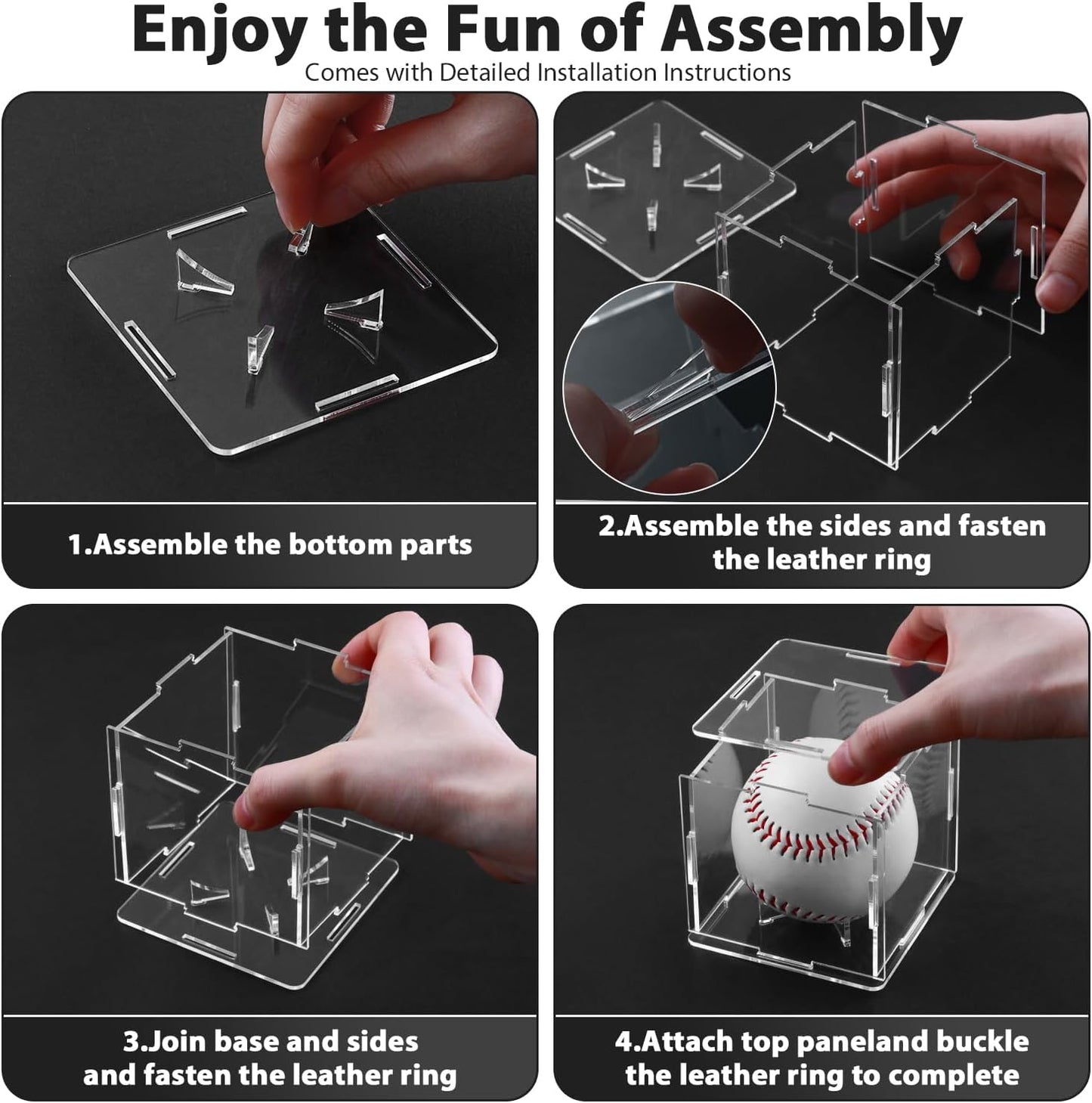 Enjoy the Fun of Assembly
Comes with Detailed Installation Instructions

1.Assemble the bottom parts

2.Assemble the sides and fasten the leather ring

3.Join base and sides and fasten the leather ring

4.Attach top paneland buckle the leather ring to complete