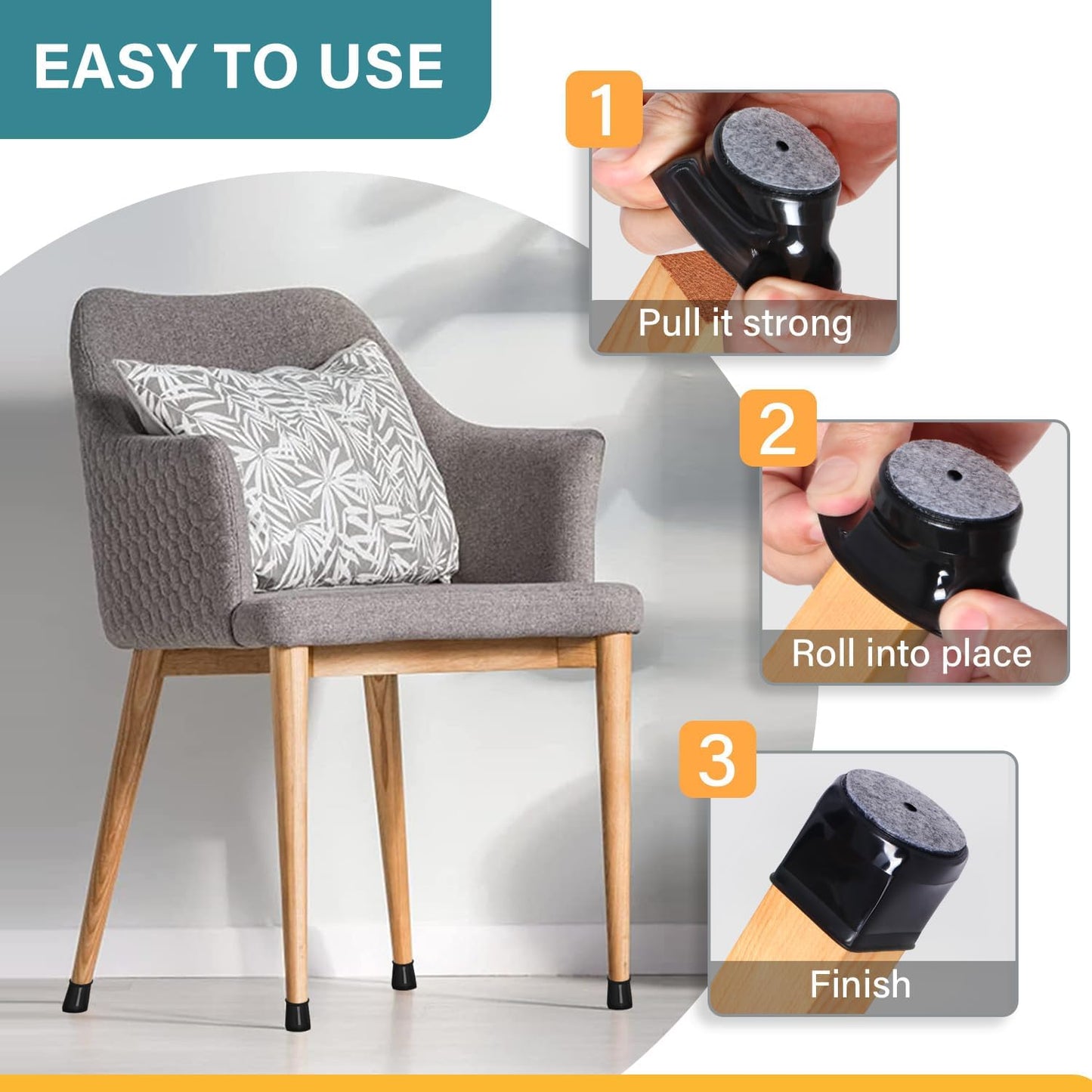 EASY TO USE

1
Pull it strong

2
Roll into place

3
Finish