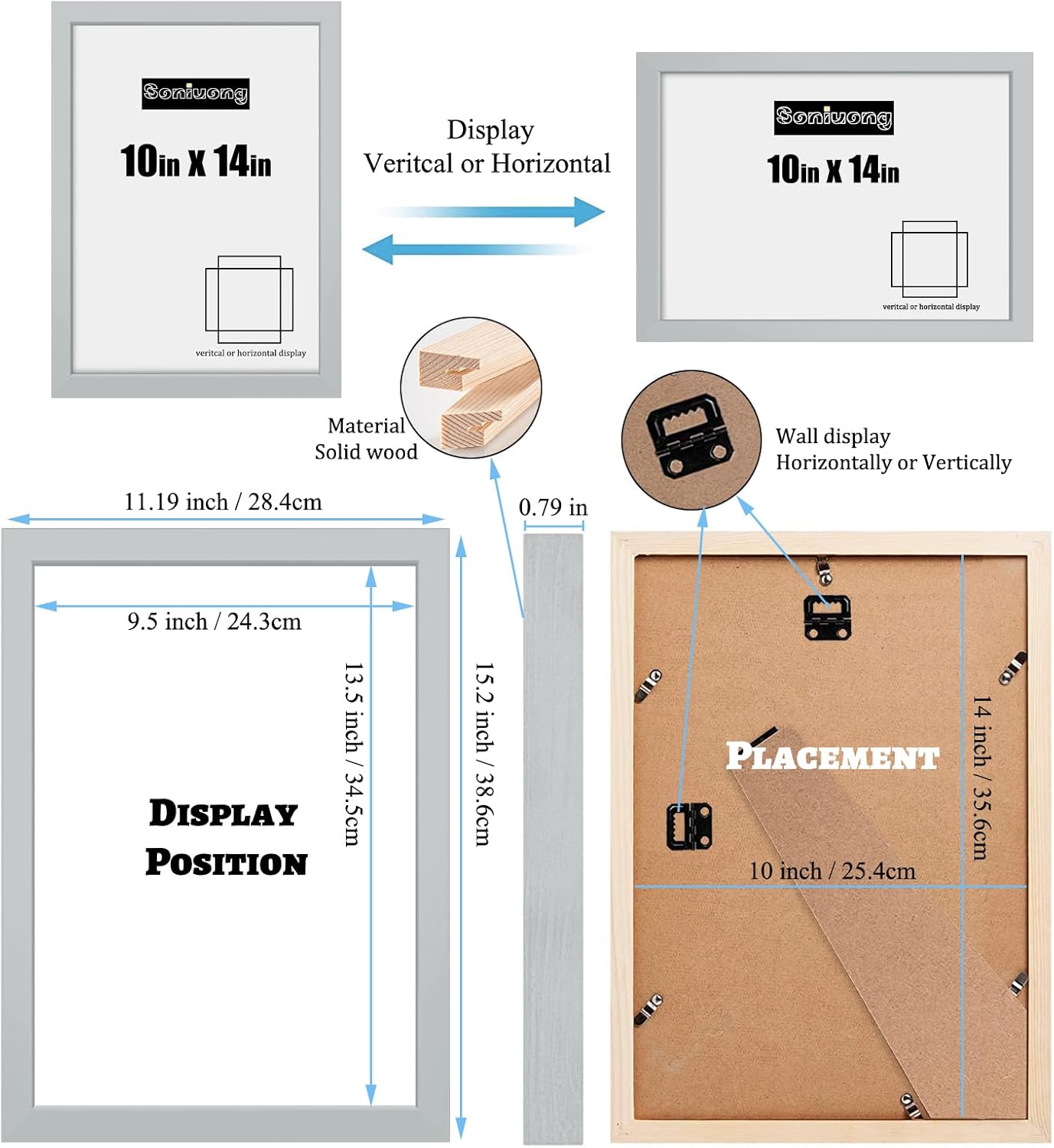 Soniuong

10in X 14in

veritcal or horizontal display

Display
Veritcal or Horizontal

Soniuong

10in X 14in

veritcal or horizontal display

Material
Solid wood

Wall display
Horizontally or Vertically

11.19 inch / 28.4cm

0.79 in

9.5 inch / 24.3cm

13.5 inch / 34.5cm

15.2 inch / 38.6cm

DISPLAY
POSITION

PLACEMENT

14 inch / 35.6cm

10 inch / 25.4cm