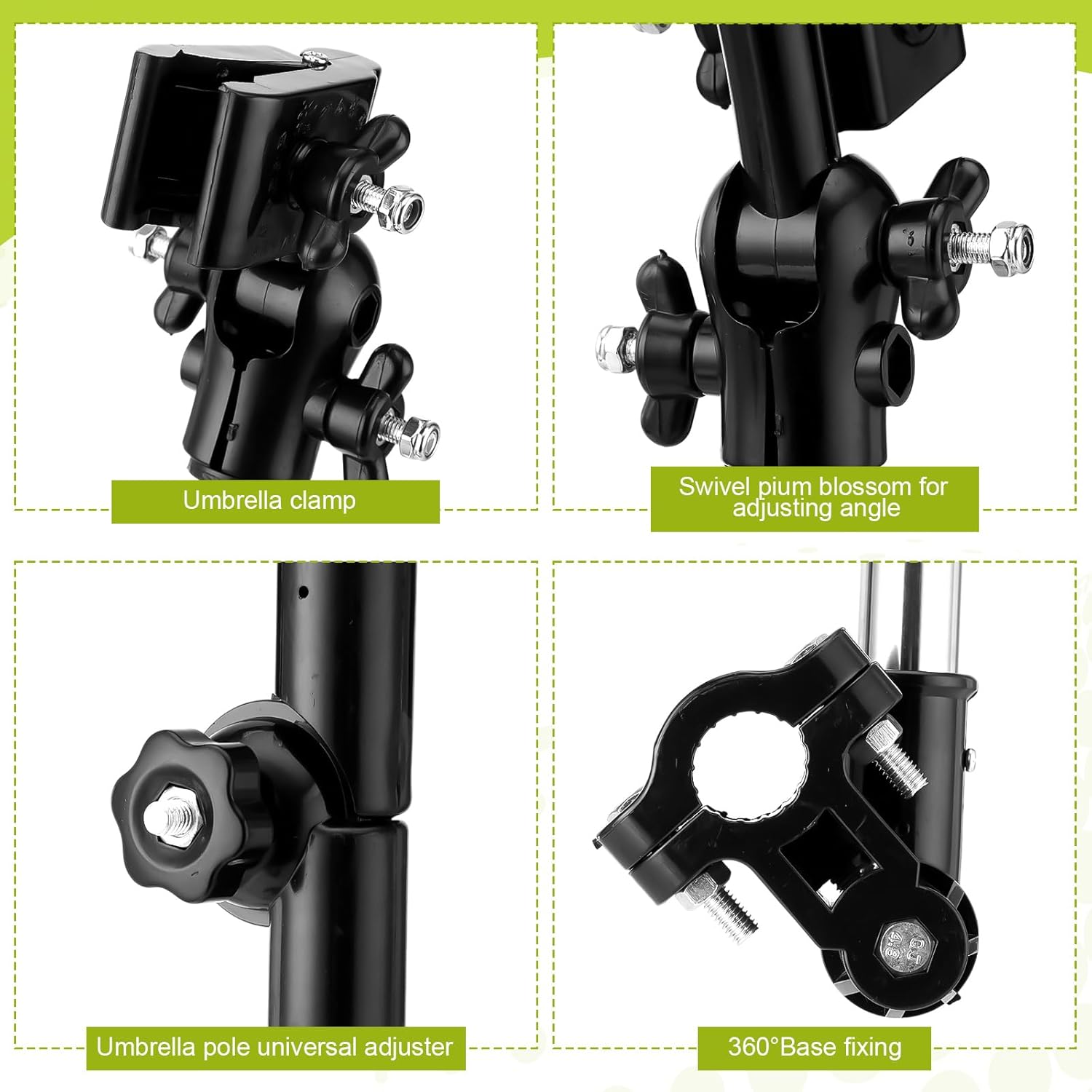 Umbrella clamp

Swivel pium blossom for adjusting angle

Umbrella pole universal adjuster

360°Base fixing