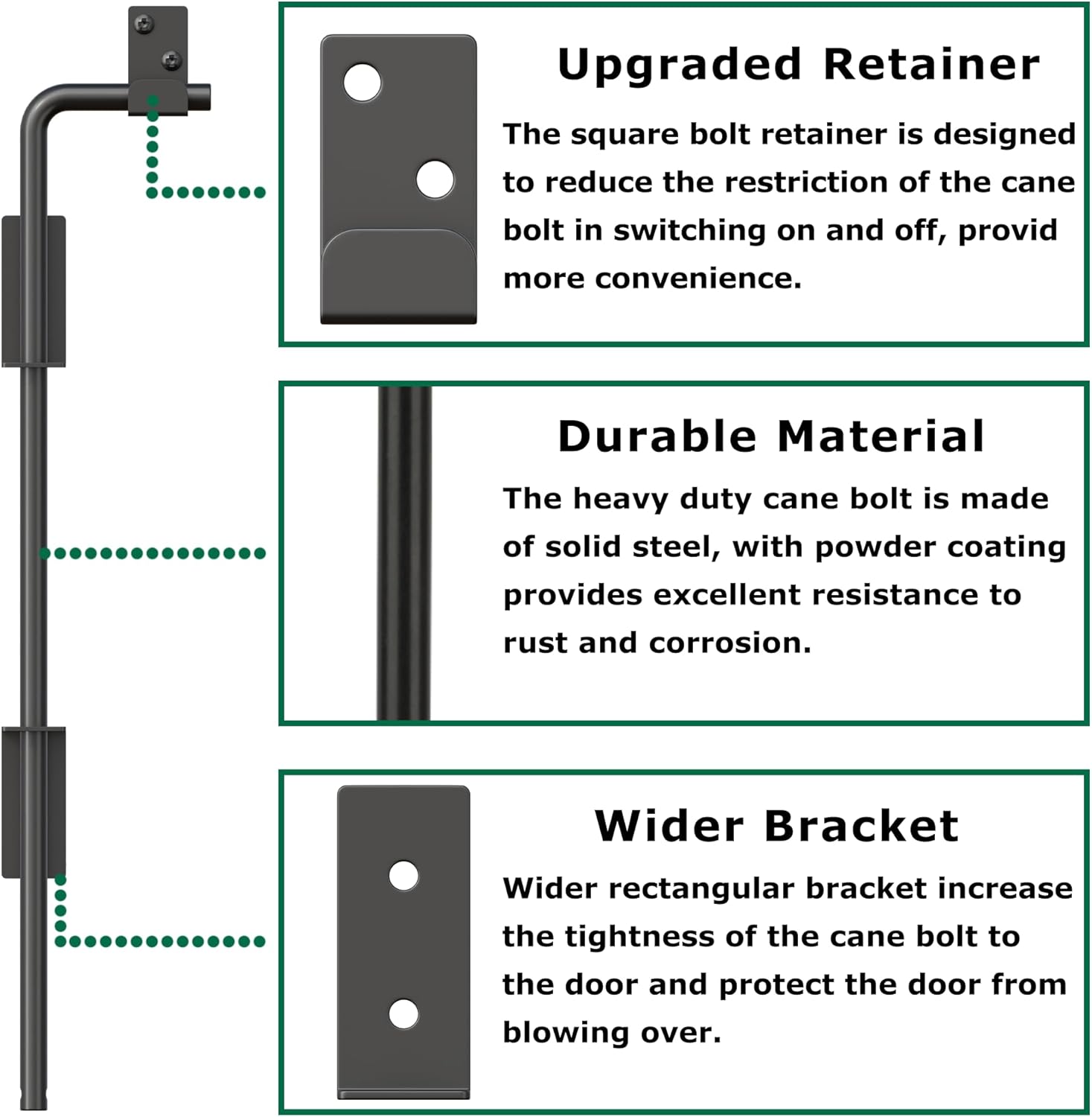 Upgraded Retainer

The square bolt retainer is designed to reduce the restriction of the cane bolt in switching on and off, provid more convenience.

Durable Material

The heavy duty cane bolt is made of solid steel, with powder coating provides excellent resistance to rust and corrosion.

Wider Bracket

Wider rectangular bracket increase the tightness of the cane bolt to the door and protect the door from blowing over.