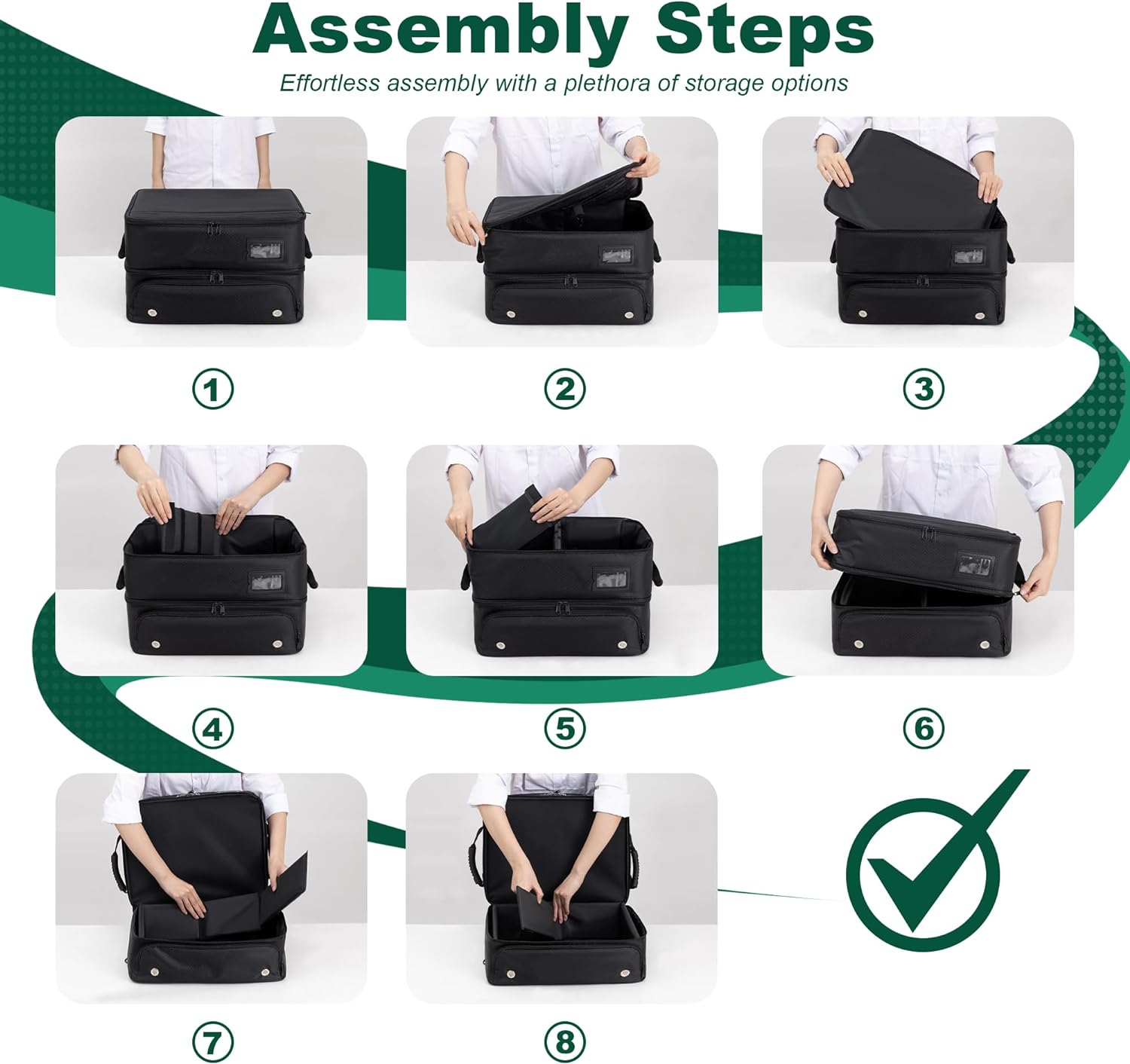 Assembly Steps

Effortless assembly with a plethora of storage options

1

2

3

4

5

6

7

8