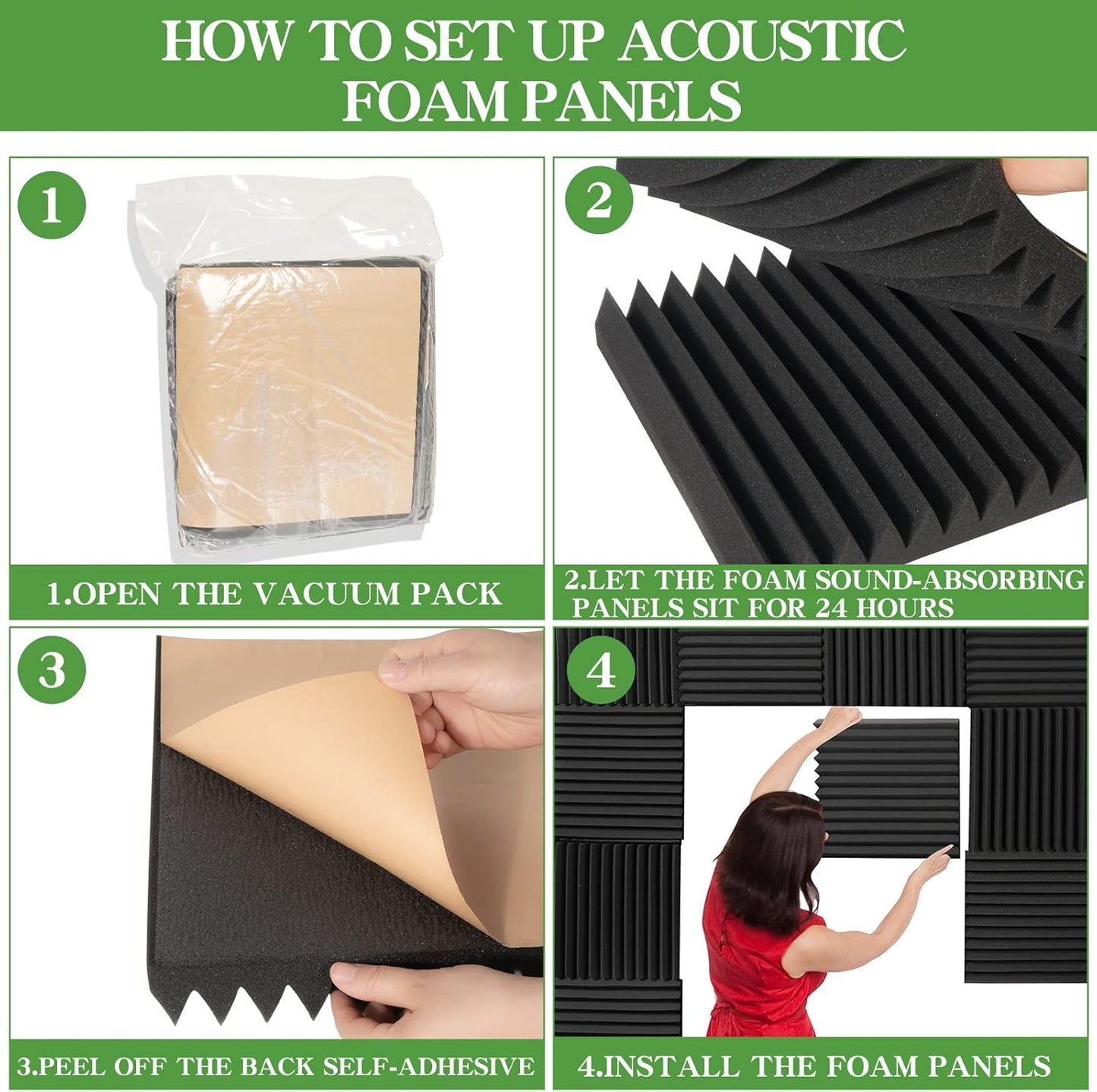 HOW TO SET UP ACOUSTIC FOAM PANELS

1

1.OPEN THE VACUUM PACK

2

2.LET THE FOAM SOUND-ABSORBING PANELS SIT FOR 24 HOURS

3

3.PEEL OFF THE BACK SELF-ADHESIVE

4

4.INSTALL THE FOAM PANELS