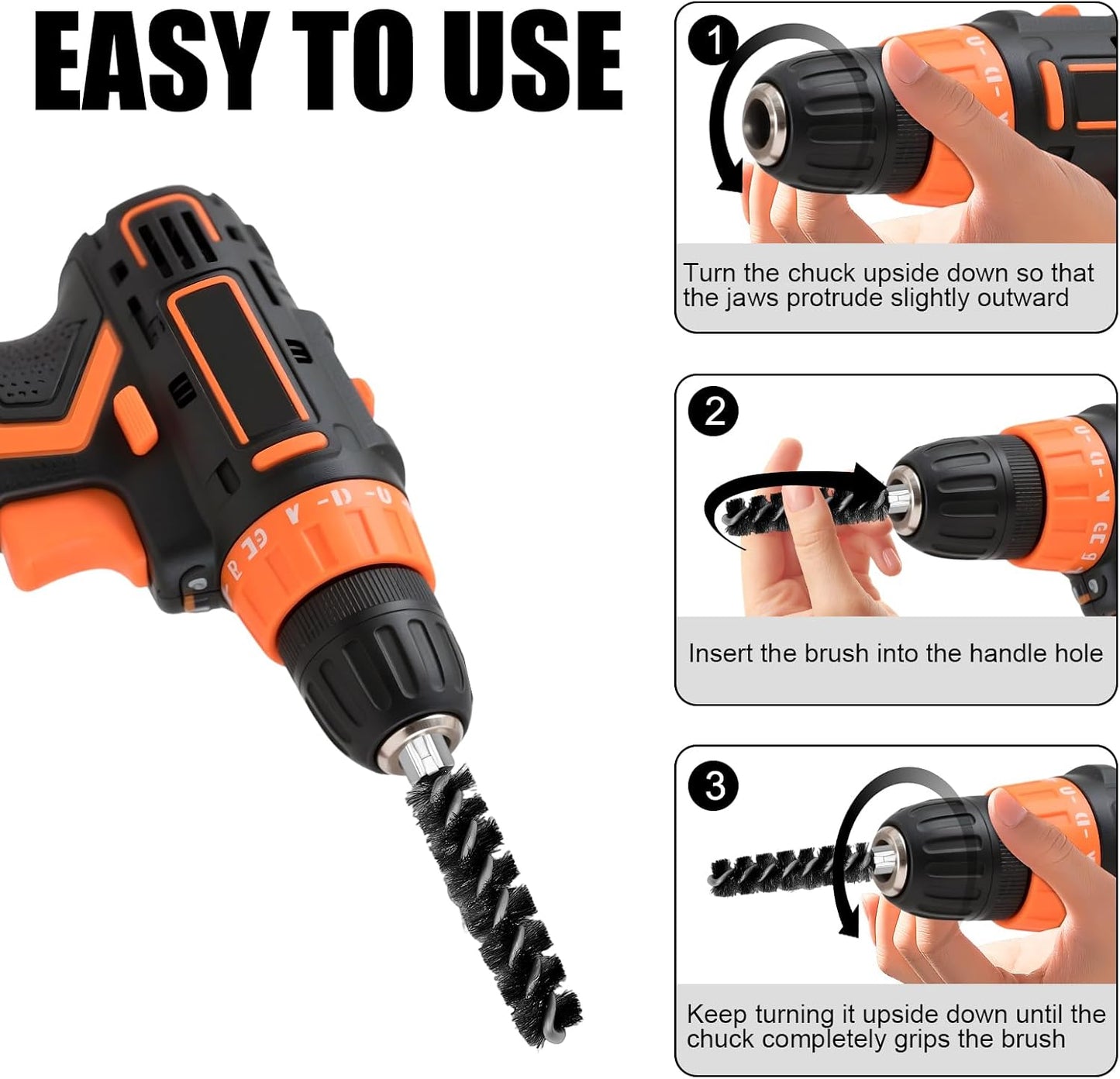 EASY TO USE

1

Turn the chuck upside down so that the jaws protrude slightly outward

2

Insert the brush into the handle hole

3

Keep turning it upside down until the chuck completely grips the brush