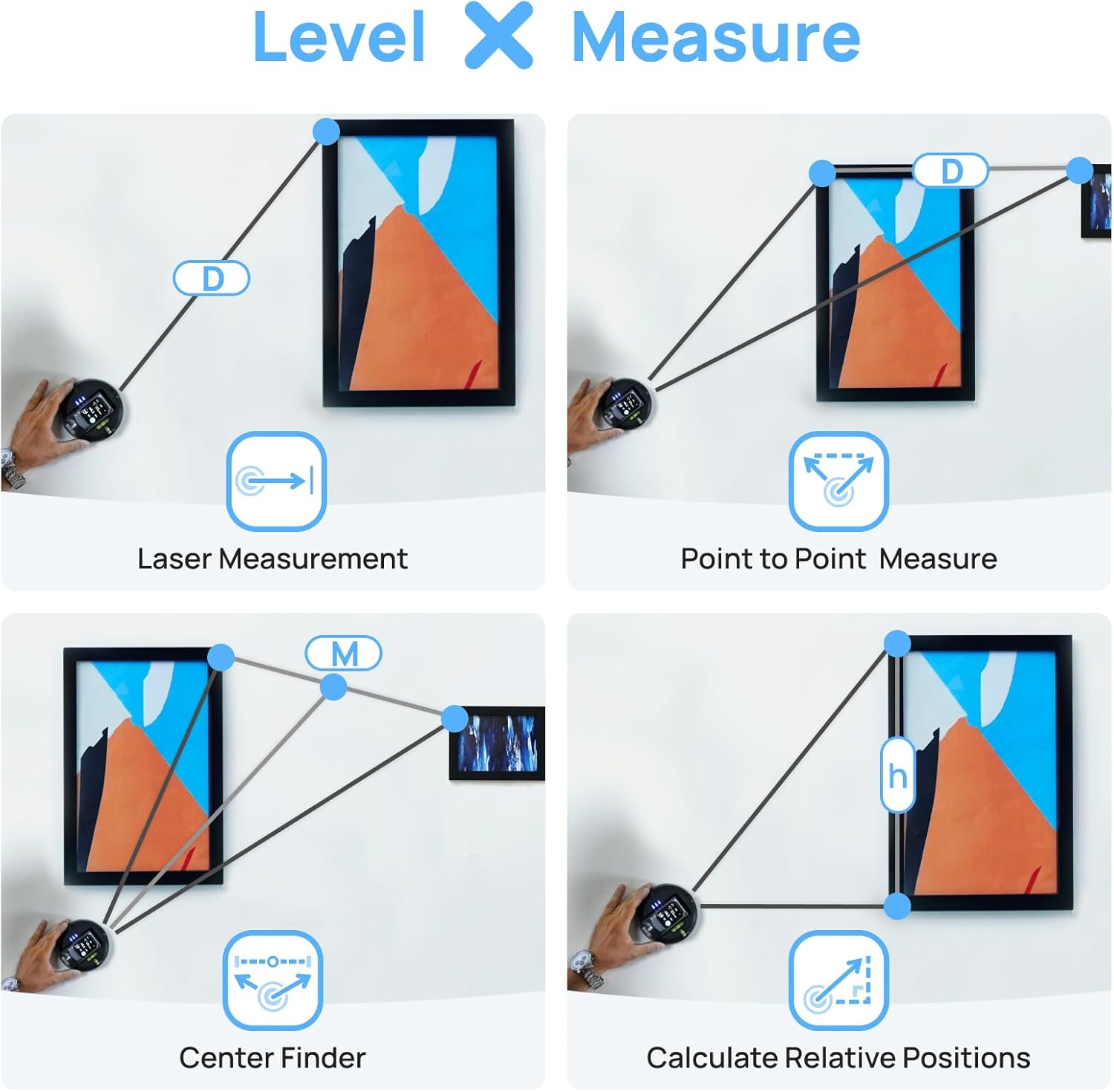 Level X Measure

D

Laser Measurement

D

Point to Point  Measure

M

Center Finder

h

Calculate Relative Positions