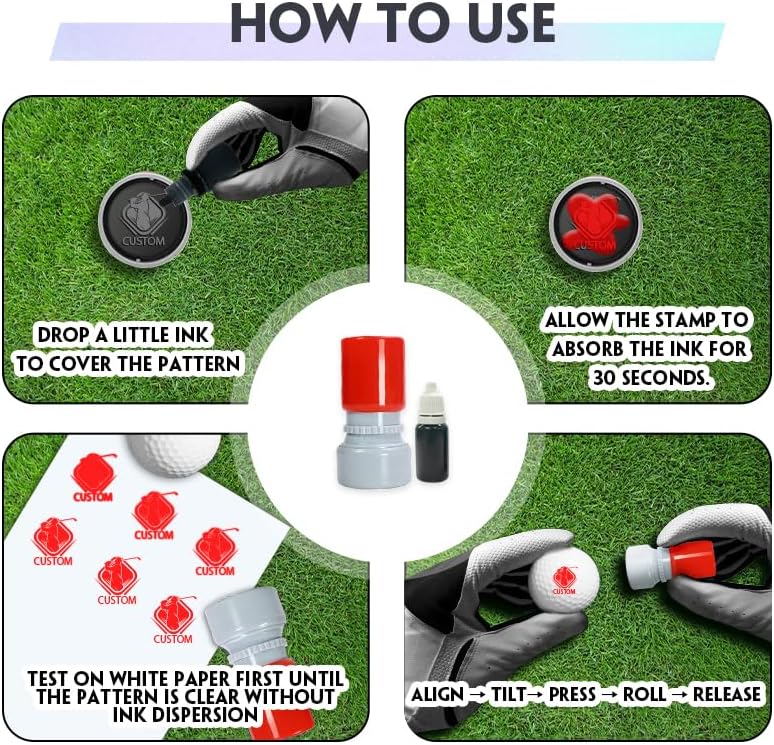 HOW TO USE

CUSTOM

DROP A LITTLE INK TO COVER THE PATTERN

CUSTOM

ALLOW THE STAMP TO ABSORB THE INK FOR 30 SECONDS.

CUSTOM
CUSTOM
CUSTOM
CUSTOM
CUSTOM
CUSTOM

TEST ON WHITE PAPER FIRST UNTIL THE PATTERN IS CLEAR WITHOUT INK DISPERSION

CUSTOM

ALIGN → TILT → PRESS → ROLL → RELEASE