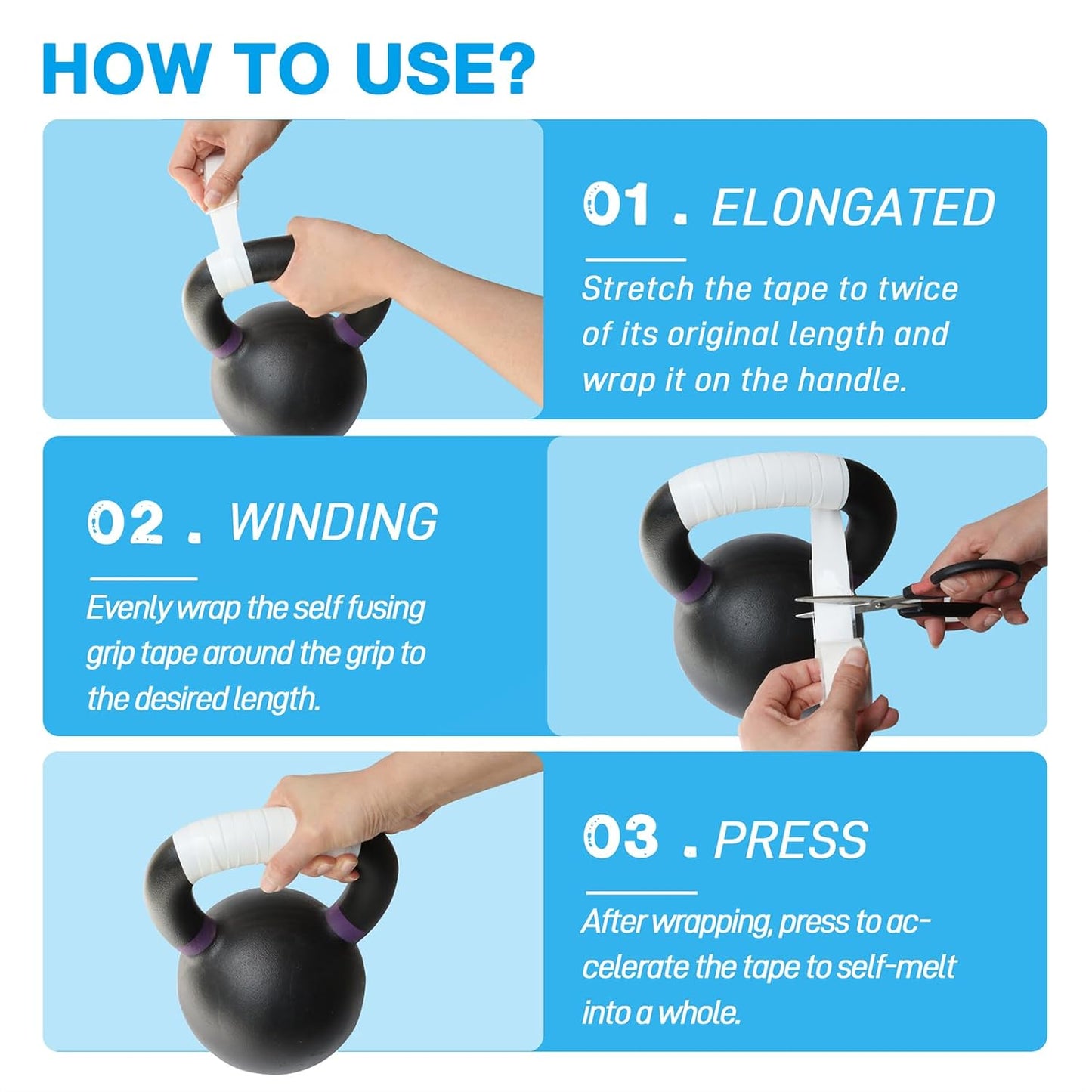 HOW TO USE?

01 . ELONGATED

Stretch the tape to twice of its original length and wrap it on the handle.

02 . WINDING

Evenly wrap the self fusing grip tape around the grip to the desired length.

03 . PRESS

After wrapping, press to accelerate the tape to self-melt into a whole.