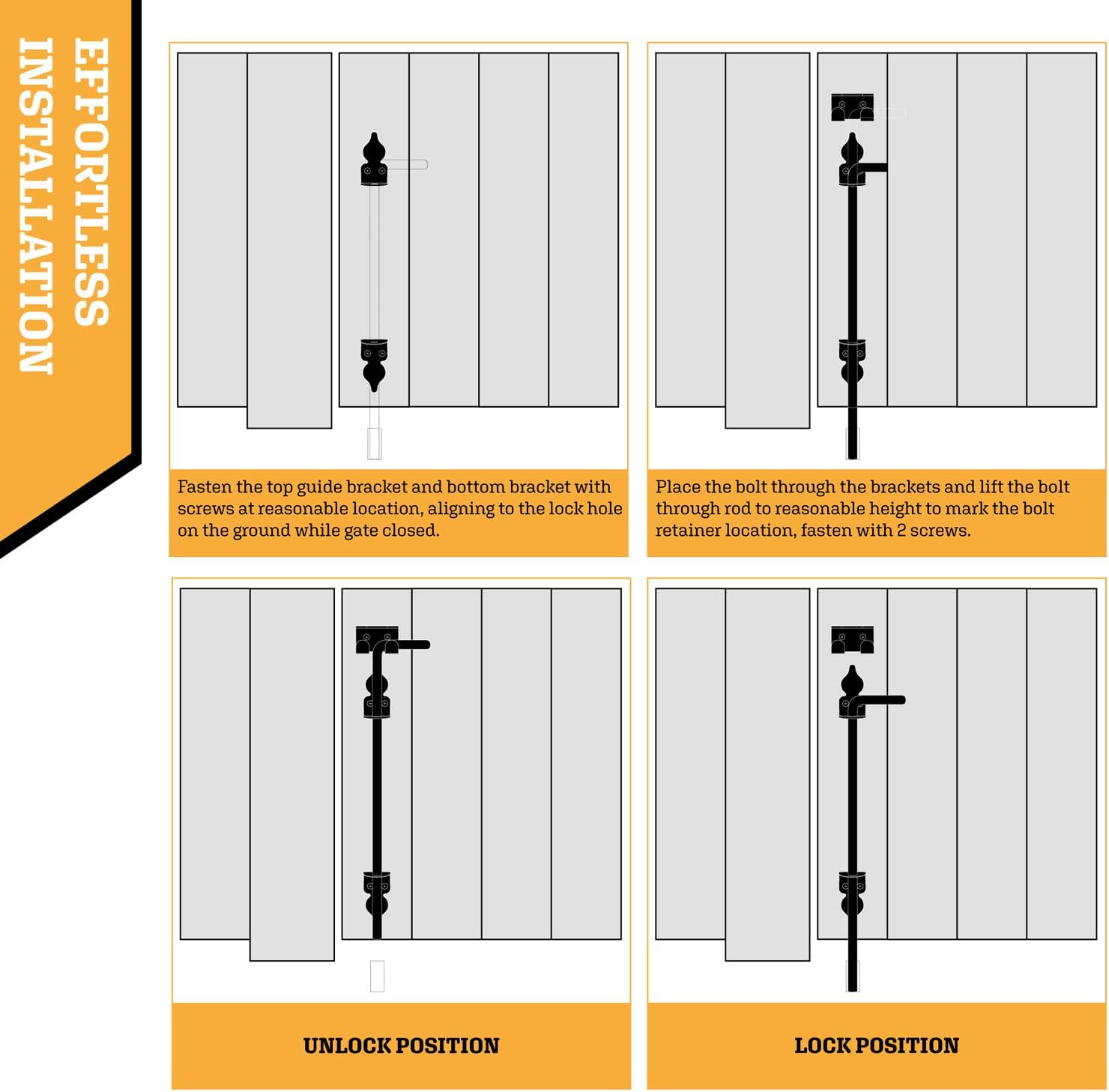 EFFORTLESS INSTALLATION

Fasten the top guide bracket and bottom bracket with screws at reasonable location, aligning to the lock hole on the ground while gate closed.

Place the bolt through the brackets and lift the bolt through rod to reasonable height to mark the bolt retainer location, fasten with 2 screws.

UNLOCK POSITION

LOCK POSITION