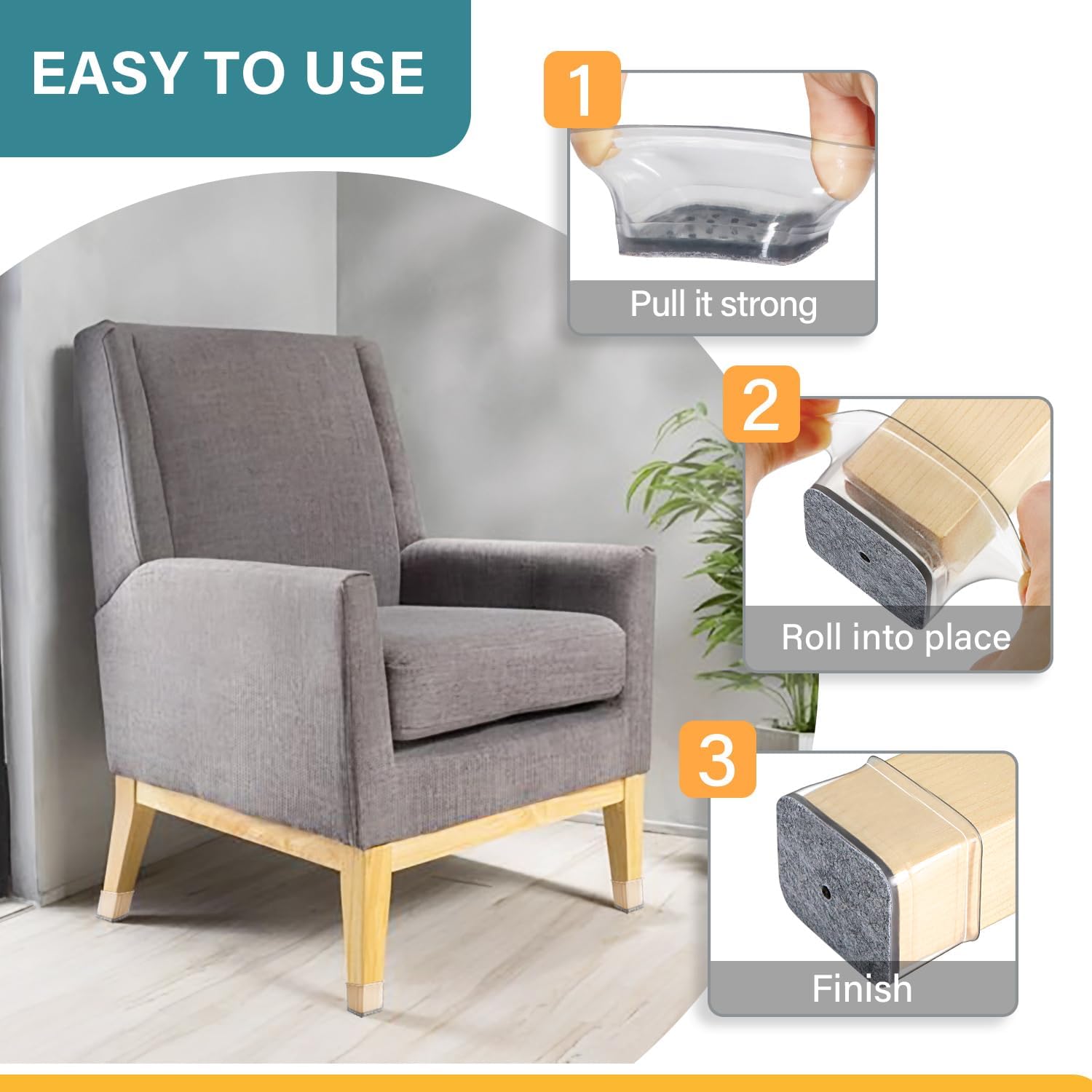 EASY TO USE

1
Pull it strong

2
Roll into place

3
Finish