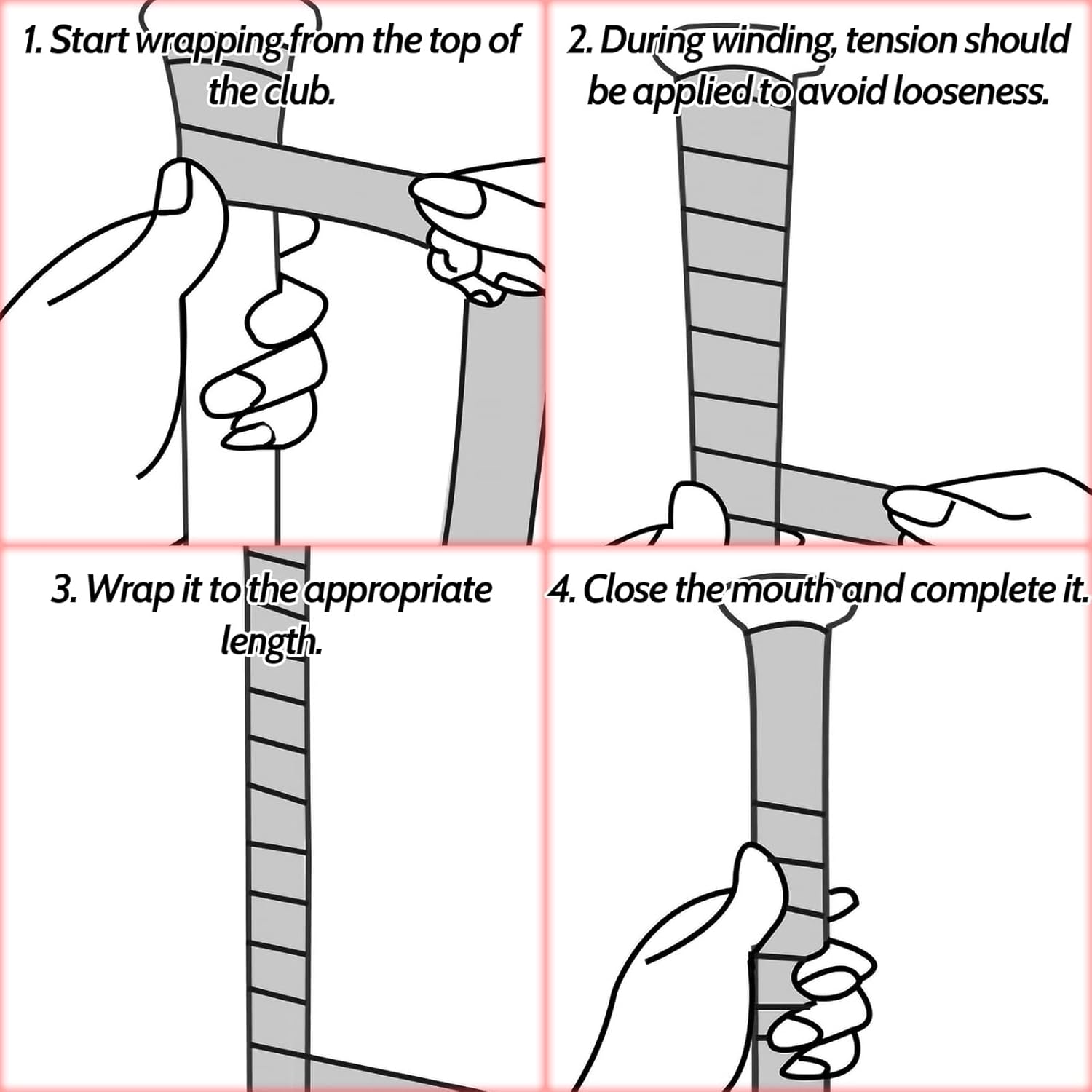 1. Start wrapping from the top of the club.

2. During winding, tension should be applied to avoid looseness.

3. Wrap it to the appropriate length.

4. Close the mouth and complete it.