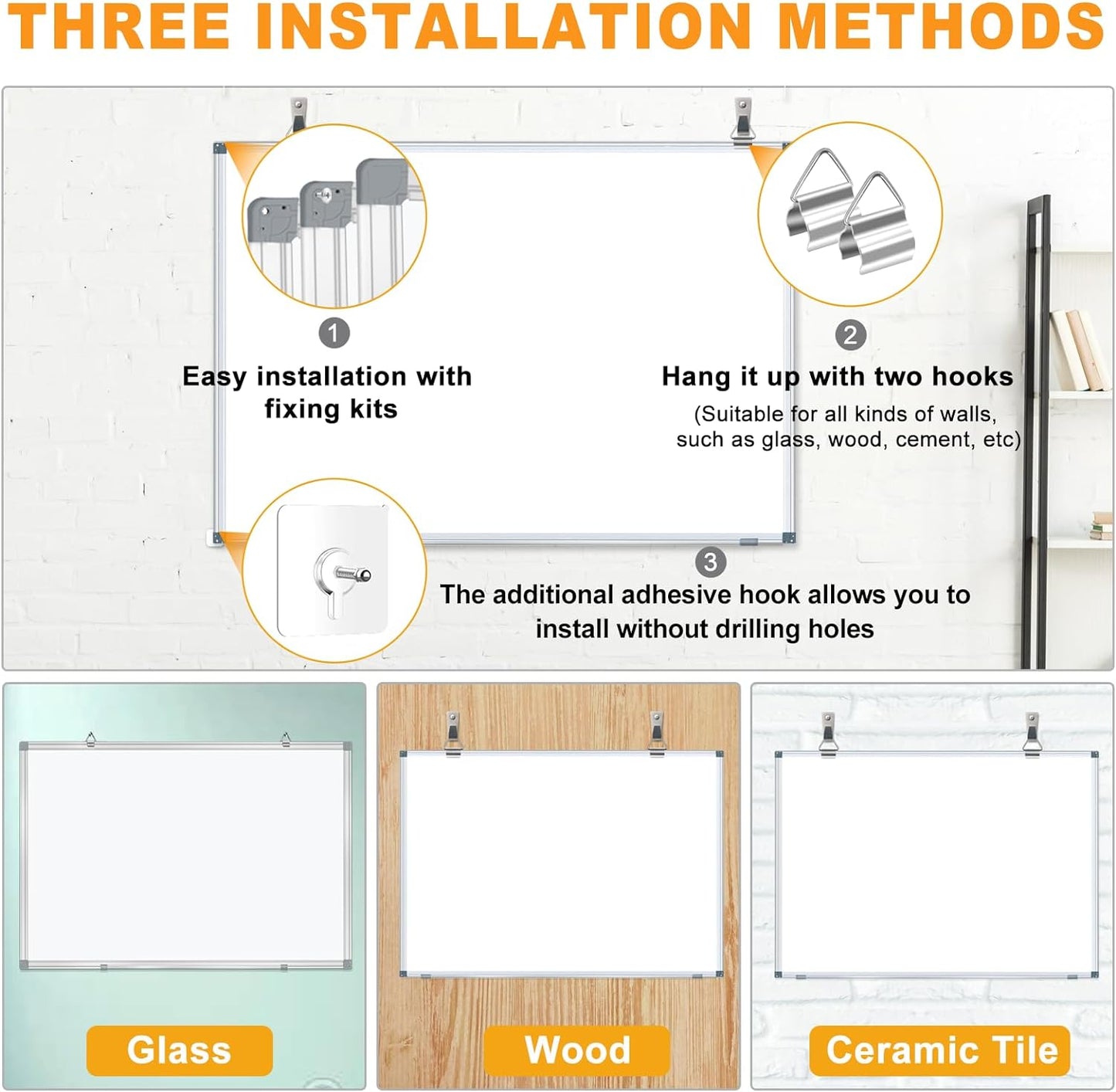 THREE INSTALLATION METHODS

1

Easy installation with fixing kits

2

Hang it up with two hooks

(Suitable for all kinds of walls, such as glass, wood, cement, etc)

3

The additional adhesive hook allows you to install without drilling holes

Glass

Wood

Ceramic Tile