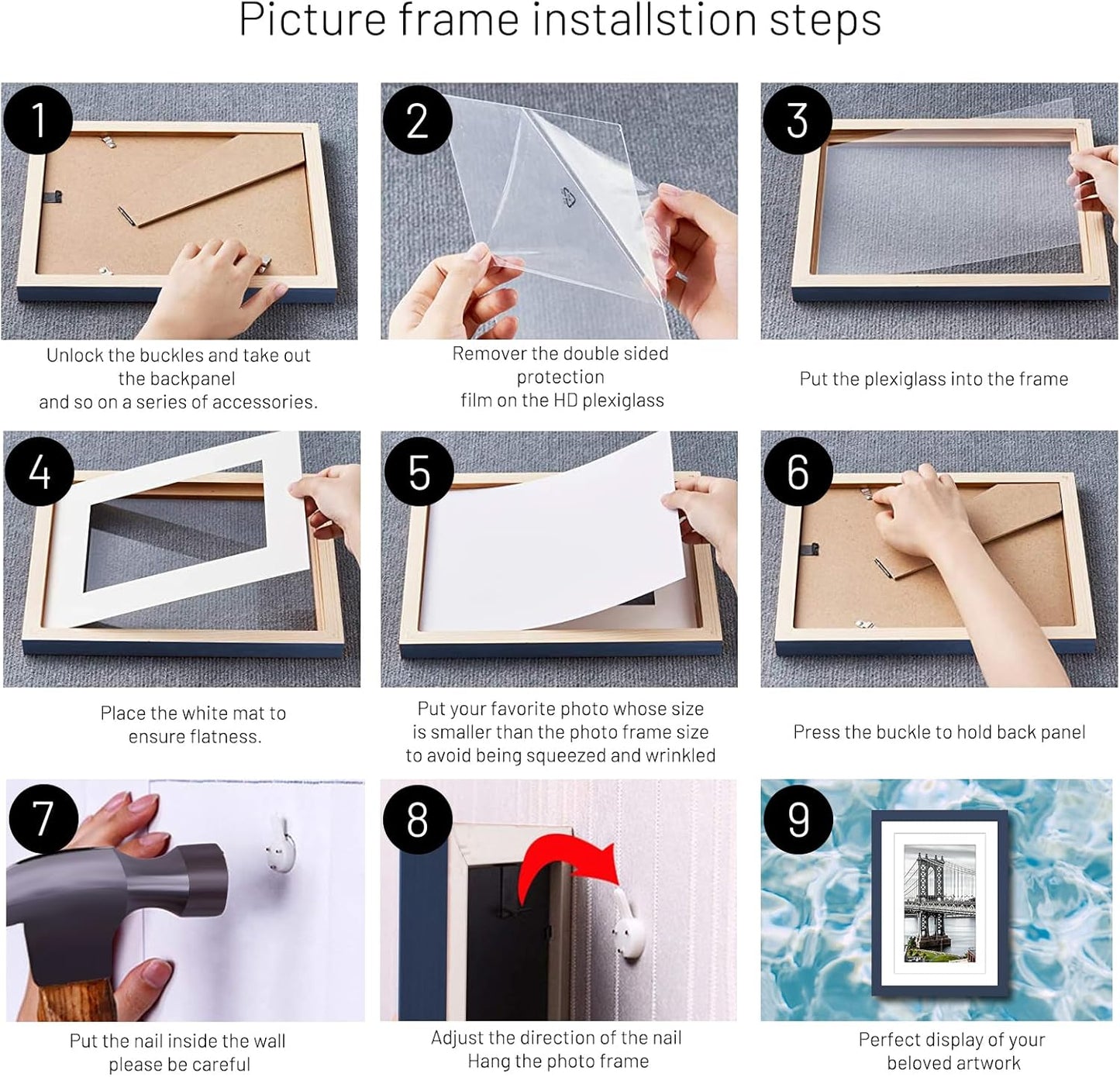 Picture frame installstion steps

1

Unlock the buckles and take out the backpanel and so on a series of accessories.

2

Remover the double sided protection film on the HD plexiglass

3

Put the plexiglass into the frame

4

Place the white mat to ensure flatness.

5

Put your favorite photo whose size is smaller than the photo frame size to avoid being squeezed and wrinkled

6

Press the buckle to hold back panel

7

Put the nail inside the wall please be careful

8

Adjust the direction of the nail Hang the photo frame

9

Perfect display of your beloved artwork