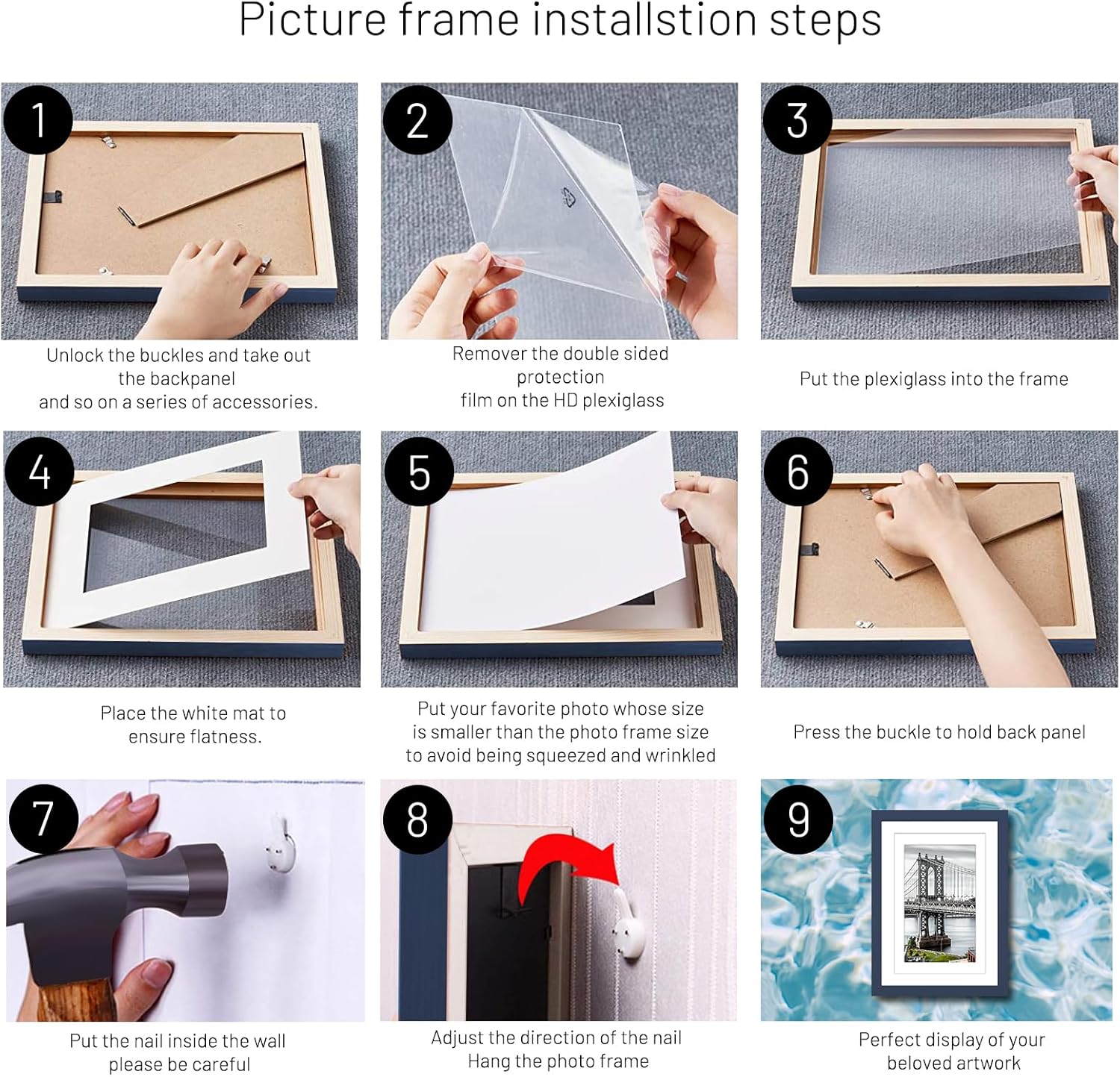 Picture frame installstion steps

1
Unlock the buckles and take out the backpanel and so on a series of accessories.

2
Remover the double sided protection film on the HD plexiglass

3
Put the plexiglass into the frame

4
Place the white mat to ensure flatness.

5
Put your favorite photo whose size is smaller than the photo frame size to avoid being squeezed and wrinkled

6
Press the buckle to hold back panel

7
Put the nail inside the wall please be careful

8
Adjust the direction of the nail Hang the photo frame

9
Perfect display of your beloved artwork