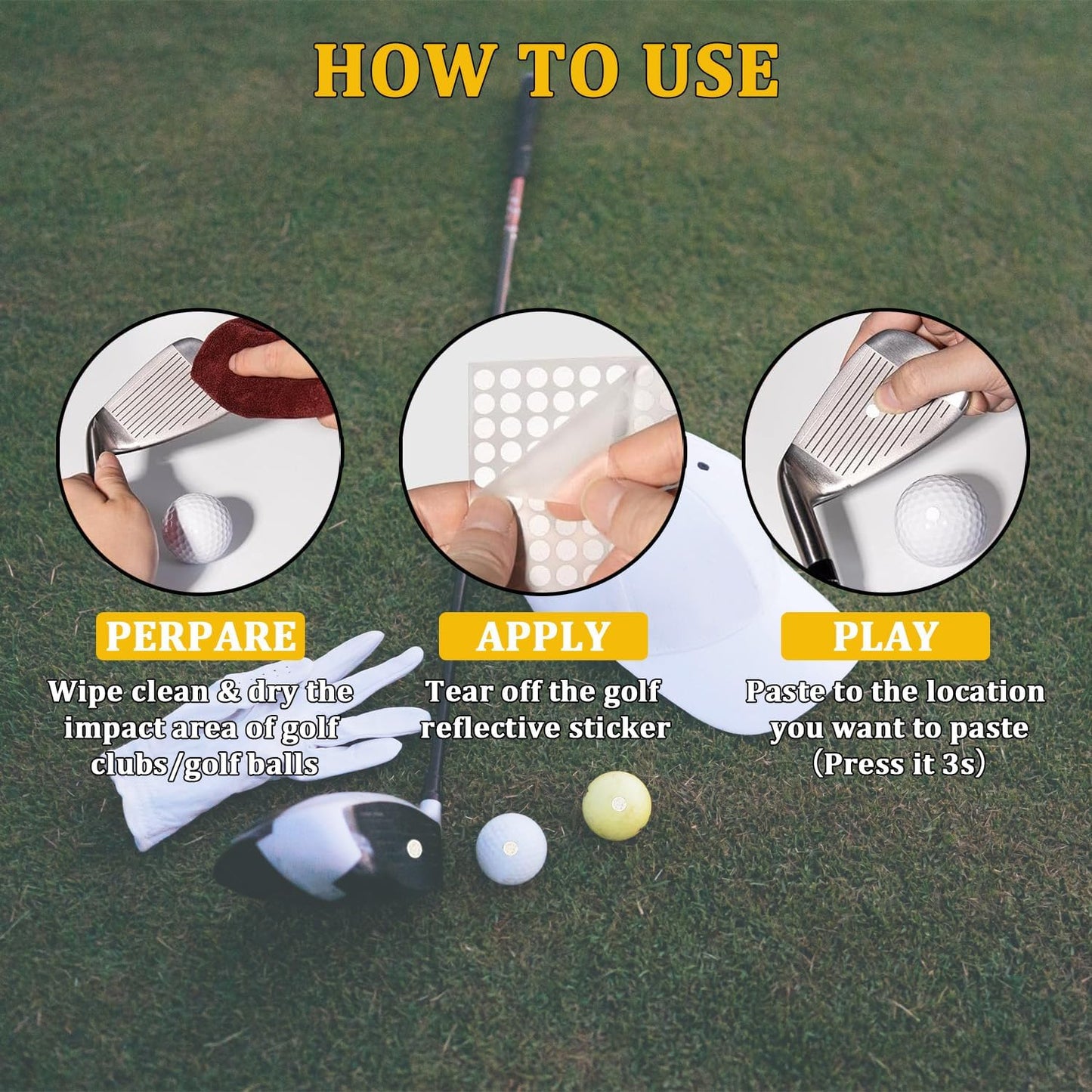 HOW TO USE

PERPARE

Wipe clean & dry the impact area of golf clubs/golf balls

APPLY

Tear off the golf reflective sticker

PLAY

Paste to the location you want to paste (Press it 3s)