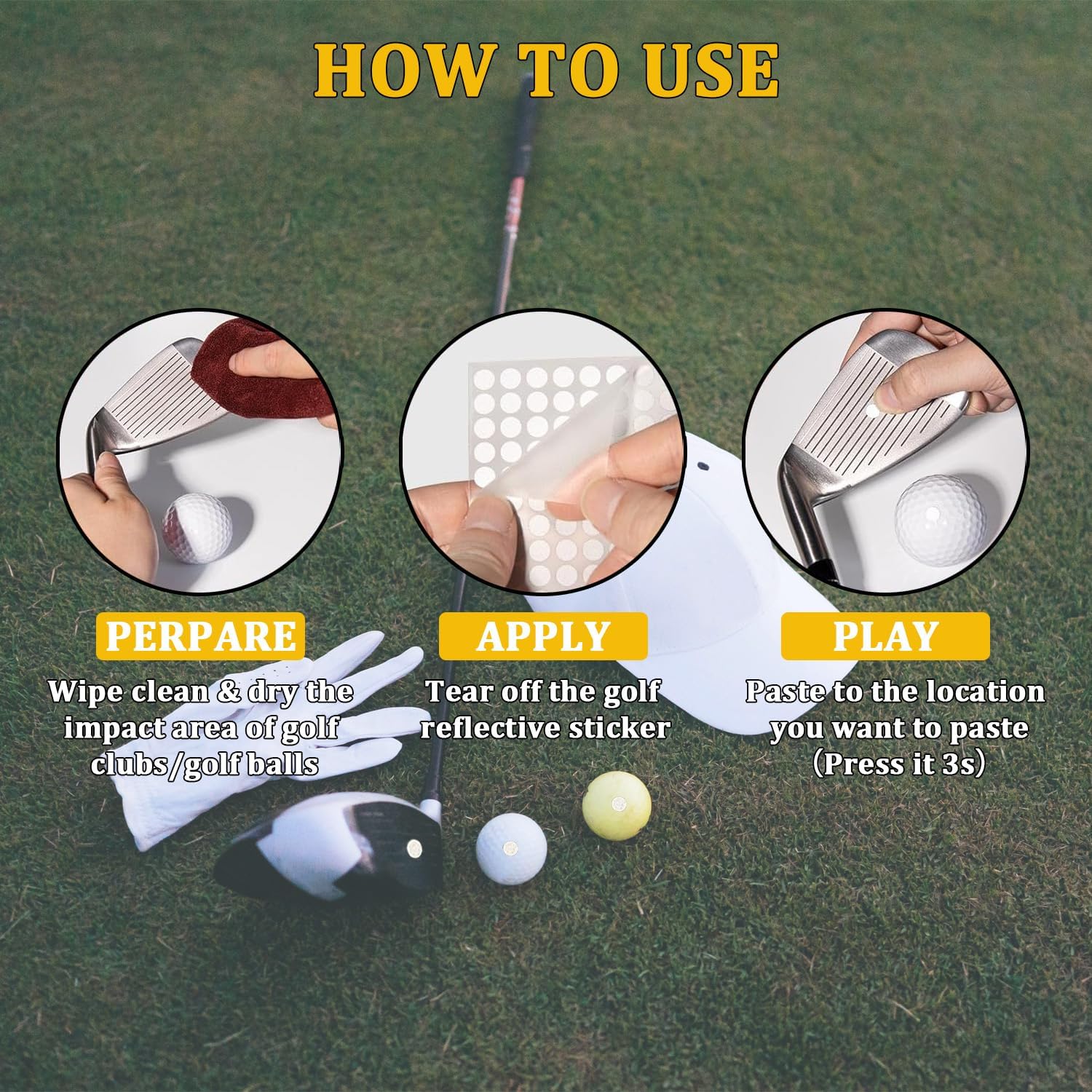 HOW TO USE

PERPARE
Wipe clean & dry the impact area of golf clubs/golf balls

APPLY
Tear off the golf reflective sticker

PLAY
Paste to the location you want to paste (Press it 3s)