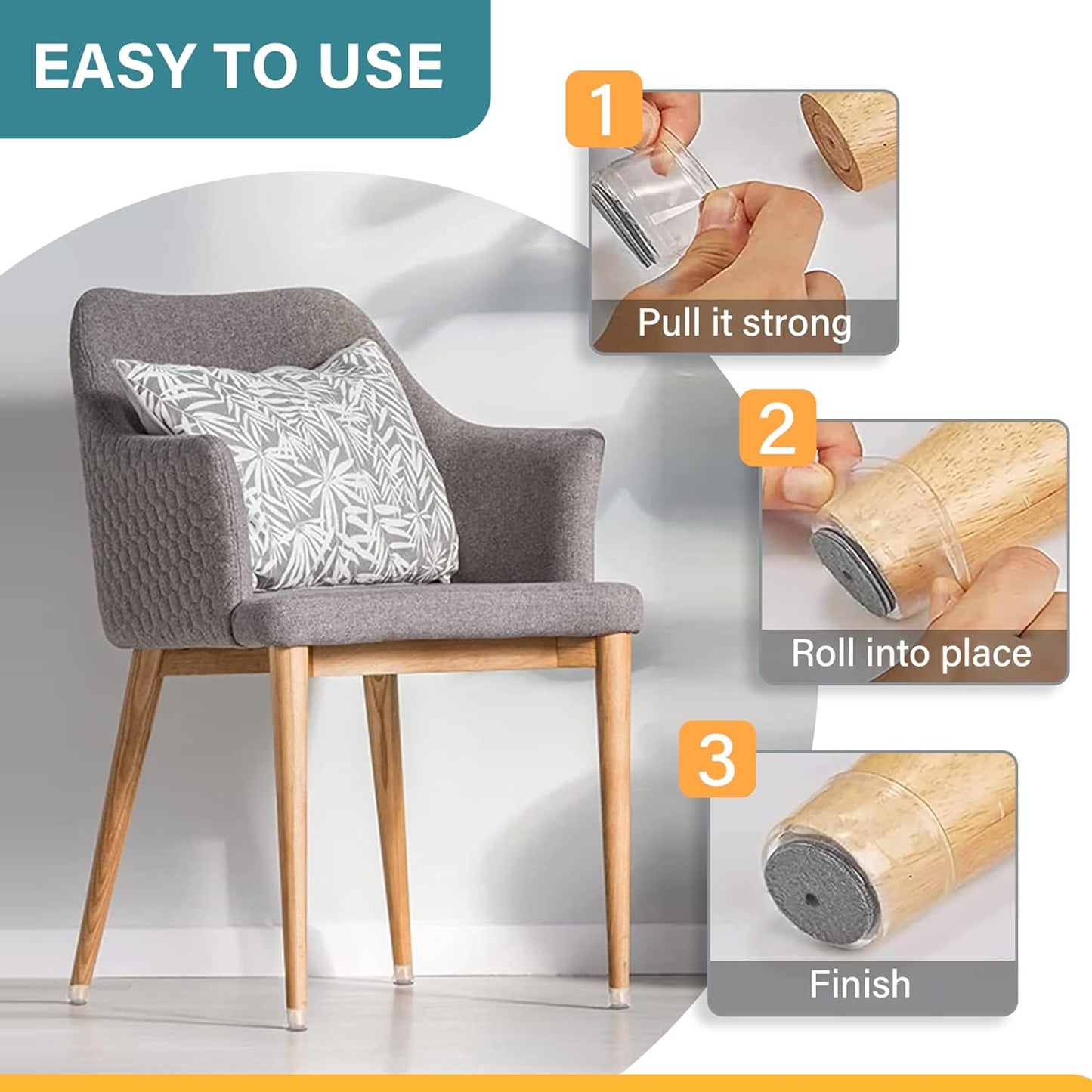 EASY TO USE

1

Pull it strong

2

Roll into place

3

Finish