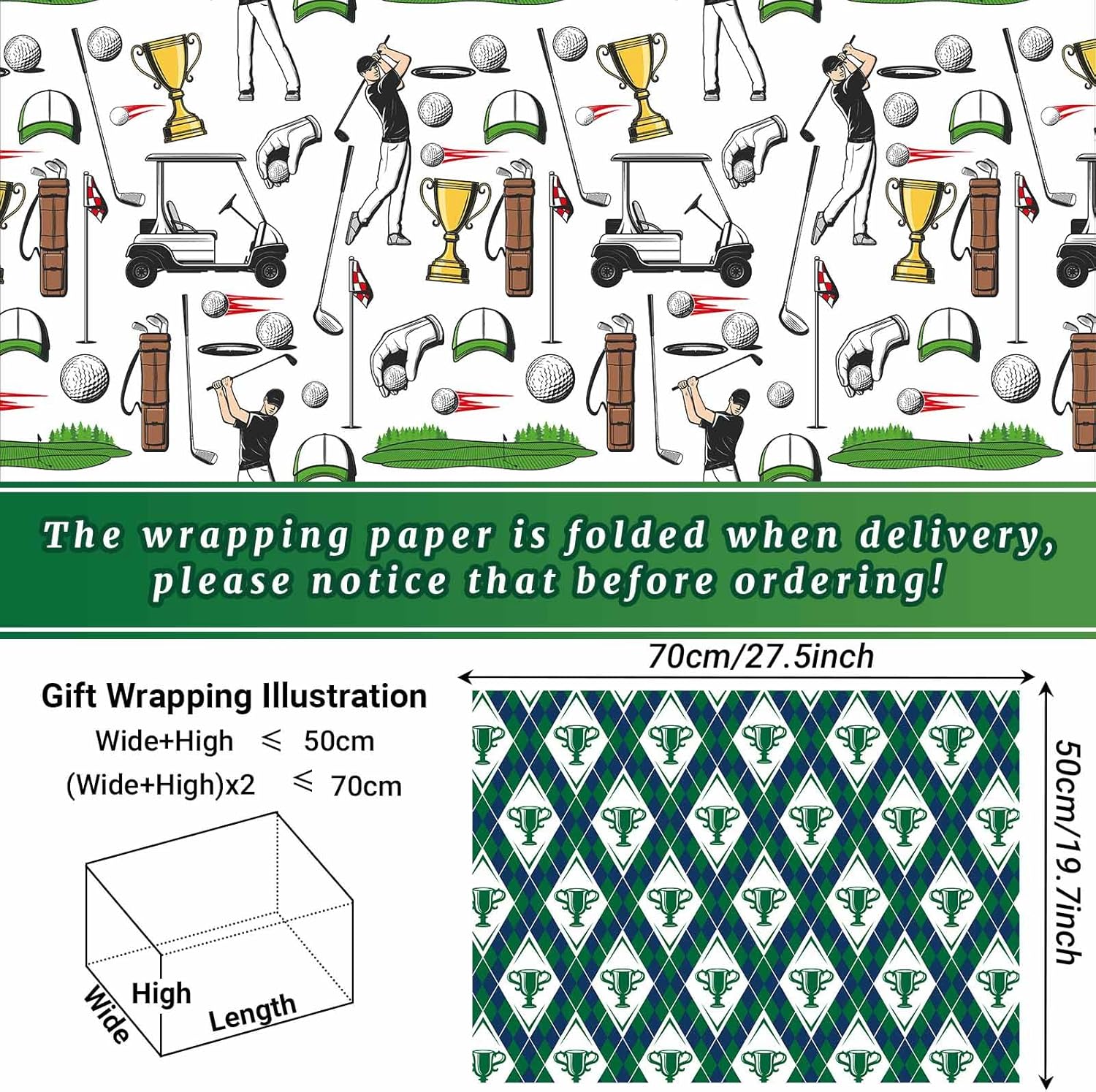 The wrapping paper is folded when delivery, please notice that before ordering!

Gift Wrapping Illustration
Wide+High $\leqslant$ 50cm
(Wide+High)x2 $\leqslant$ 70cm

Wide
High
Length

70cm/27.5inch

50cm/19.7inch