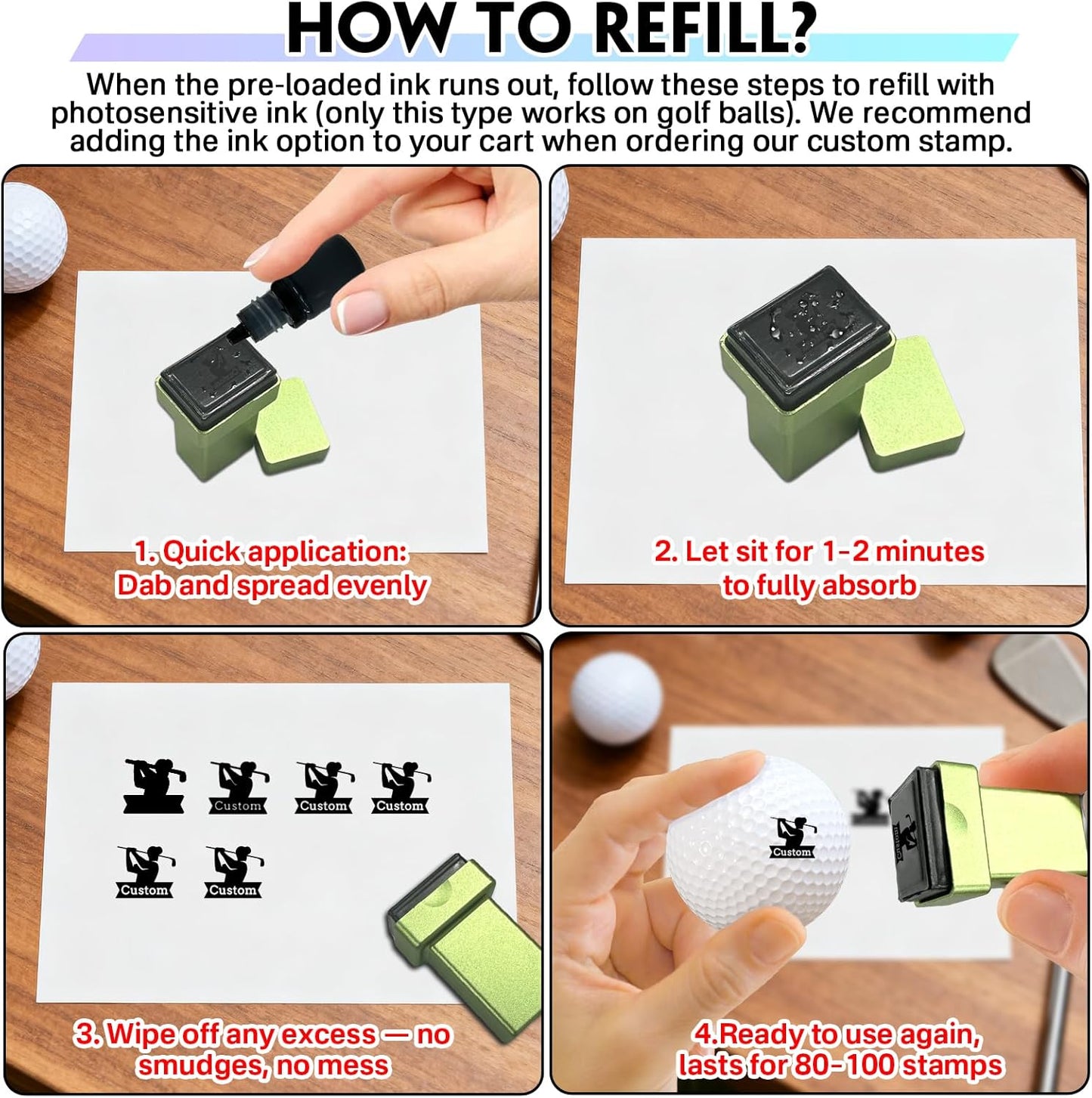 HOW TO REFILL?

When the pre-loaded ink runs out, follow these steps to refill with photosensitive ink (only this type works on golf balls). We recommend adding the ink option to your cart when ordering our custom stamp.

1. Quick application: Dab and spread evenly

2. Let sit for 1-2 minutes to fully absorb

Custom Custom Custom Custom Custom

3. Wipe off any excess — no smudges, no mess

Custom

4.Ready to use again, lasts for 80-100 stamps