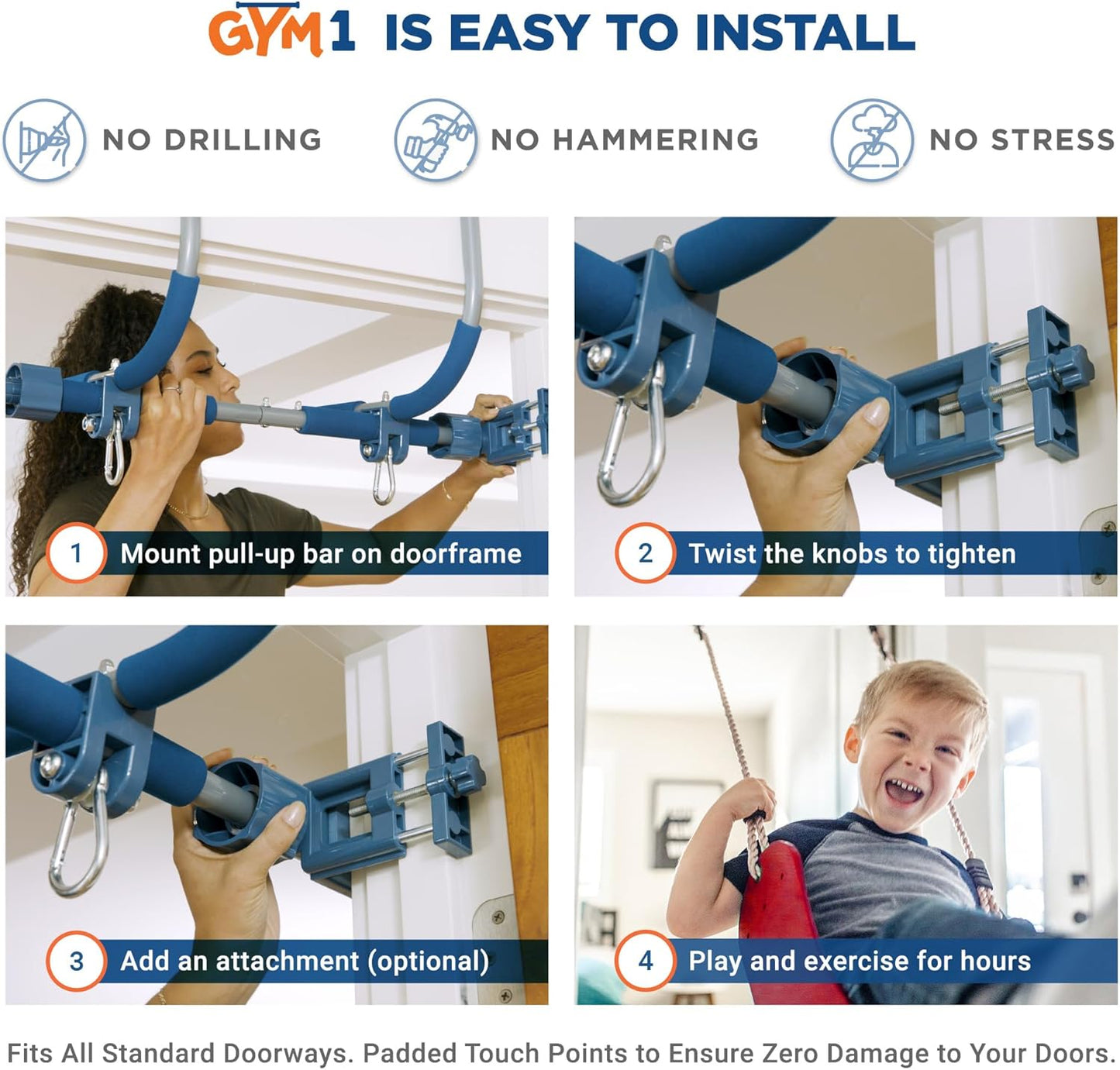 GYM1 IS EASY TO INSTALL

NO DRILLING

NO HAMMERING

NO STRESS

1 Mount pull-up bar on doorframe

2 Twist the knobs to tighten

3 Add an attachment (optional)

4 Play and exercise for hours

Fits All Standard Doorways. Padded Touch Points to Ensure Zero Damage to Your Doors.