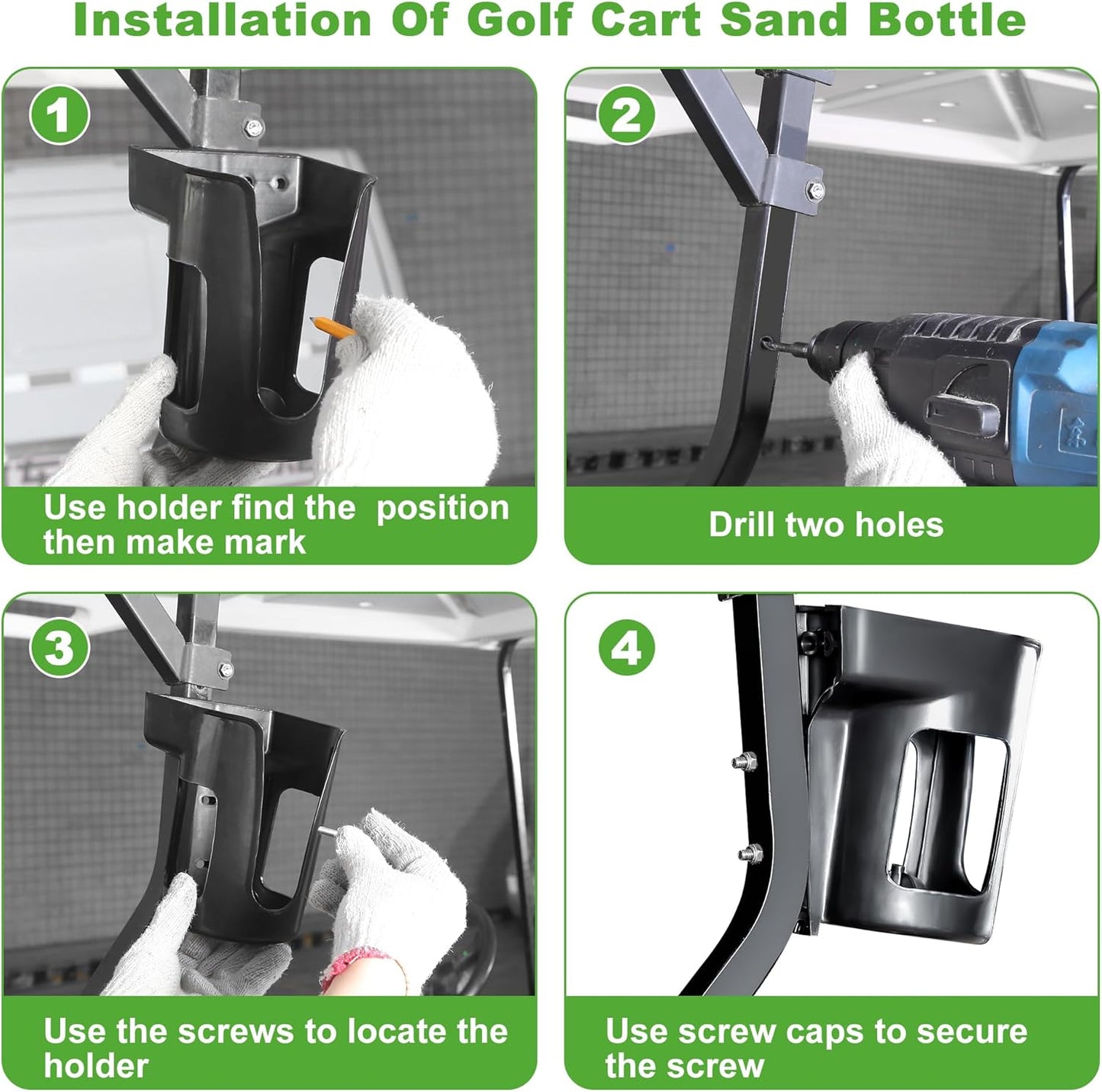 Installation Of Golf Cart Sand Bottle

1

Use holder find the  position then make mark

2

Drill two holes

3

Use the screws to locate the holder

4

Use screw caps to secure the screw