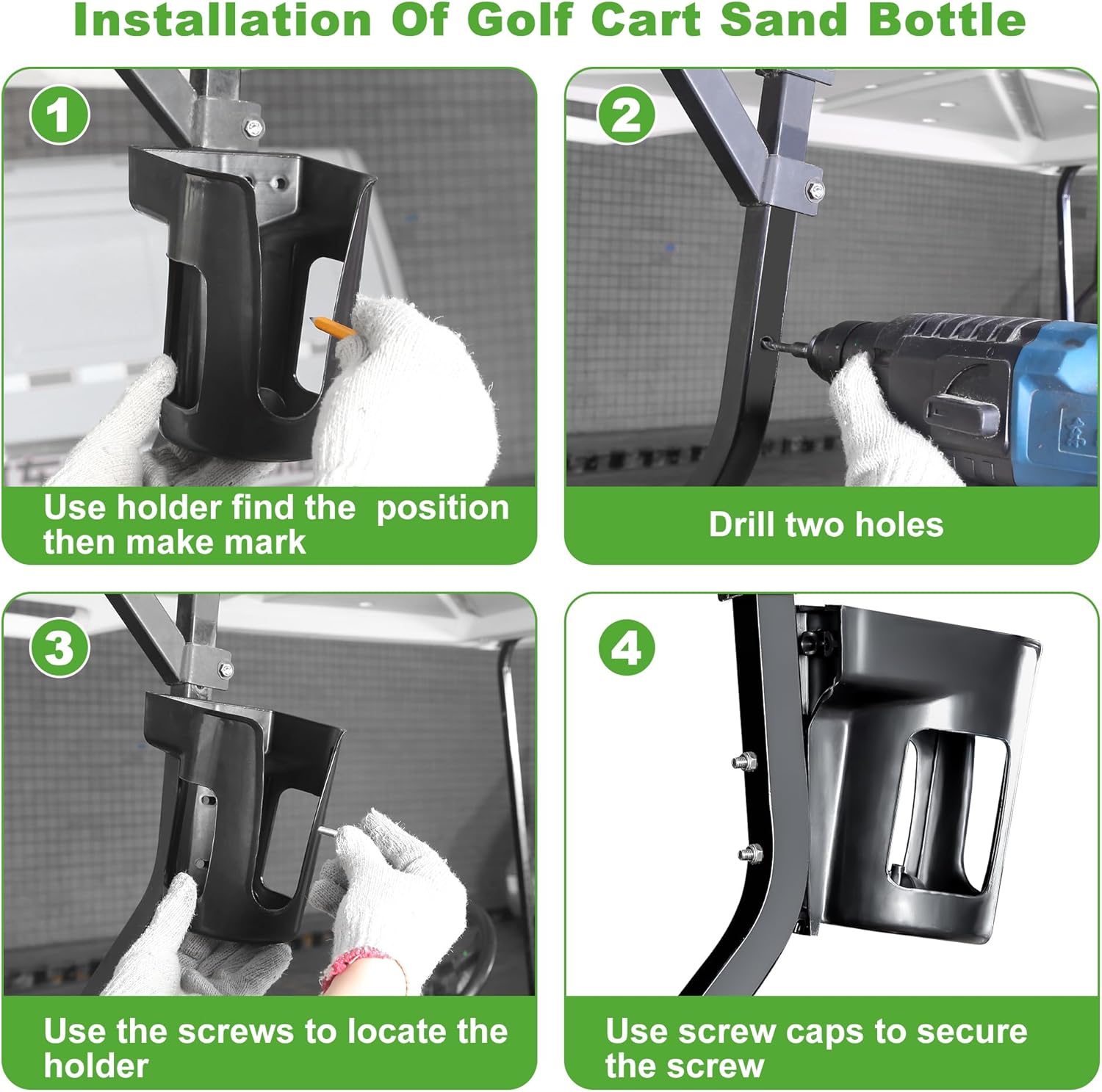 Installation Of Golf Cart Sand Bottle

1

Use holder find the position then make mark

2

Drill two holes

3

Use the screws to locate the holder

4

Use screw caps to secure the screw