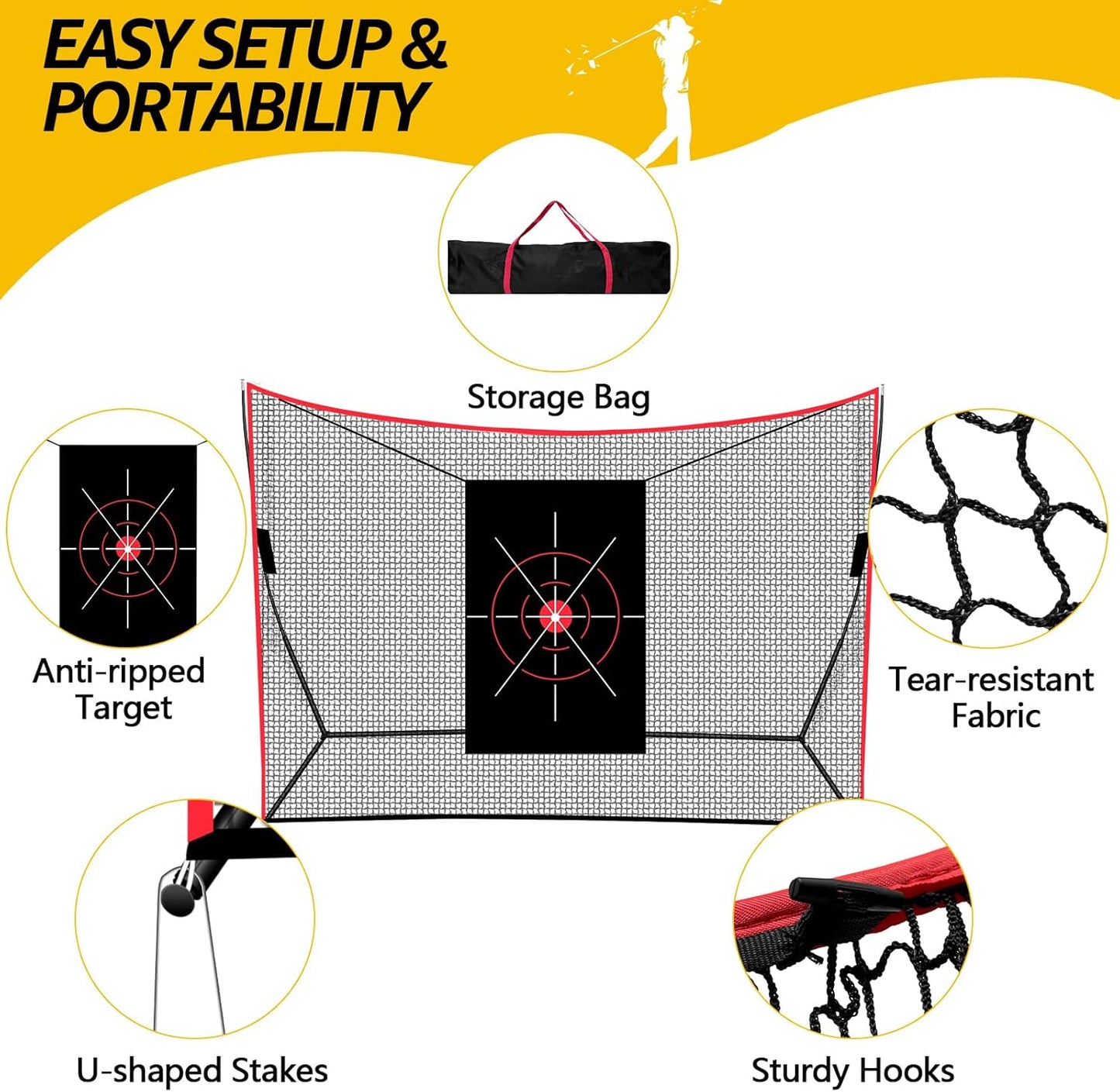 EASY SETUP & PORTABILITY

Storage Bag

Anti-ripped Target

Tear-resistant Fabric

U-shaped Stakes

Sturdy Hooks