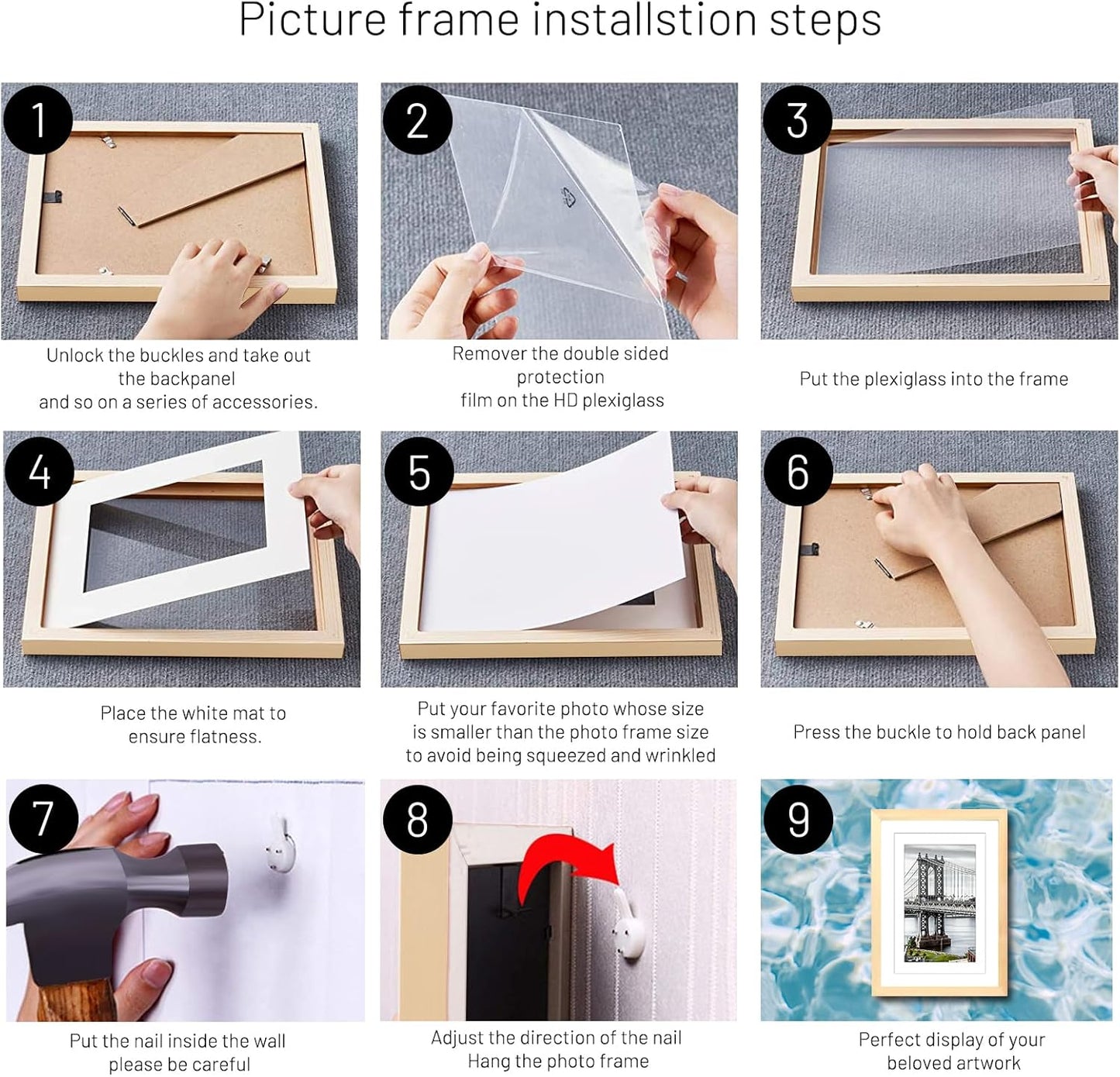 Picture frame installstion steps

1

Unlock the buckles and take out the backpanel and so on a series of accessories.

2

Remover the double sided protection film on the HD plexiglass

3

Put the plexiglass into the frame

4

Place the white mat to ensure flatness.

5

Put your favorite photo whose size is smaller than the photo frame size to avoid being squeezed and wrinkled

6

Press the buckle to hold back panel

7

Put the nail inside the wall please be careful

8

Adjust the direction of the nail Hang the photo frame

9

Perfect display of your beloved artwork