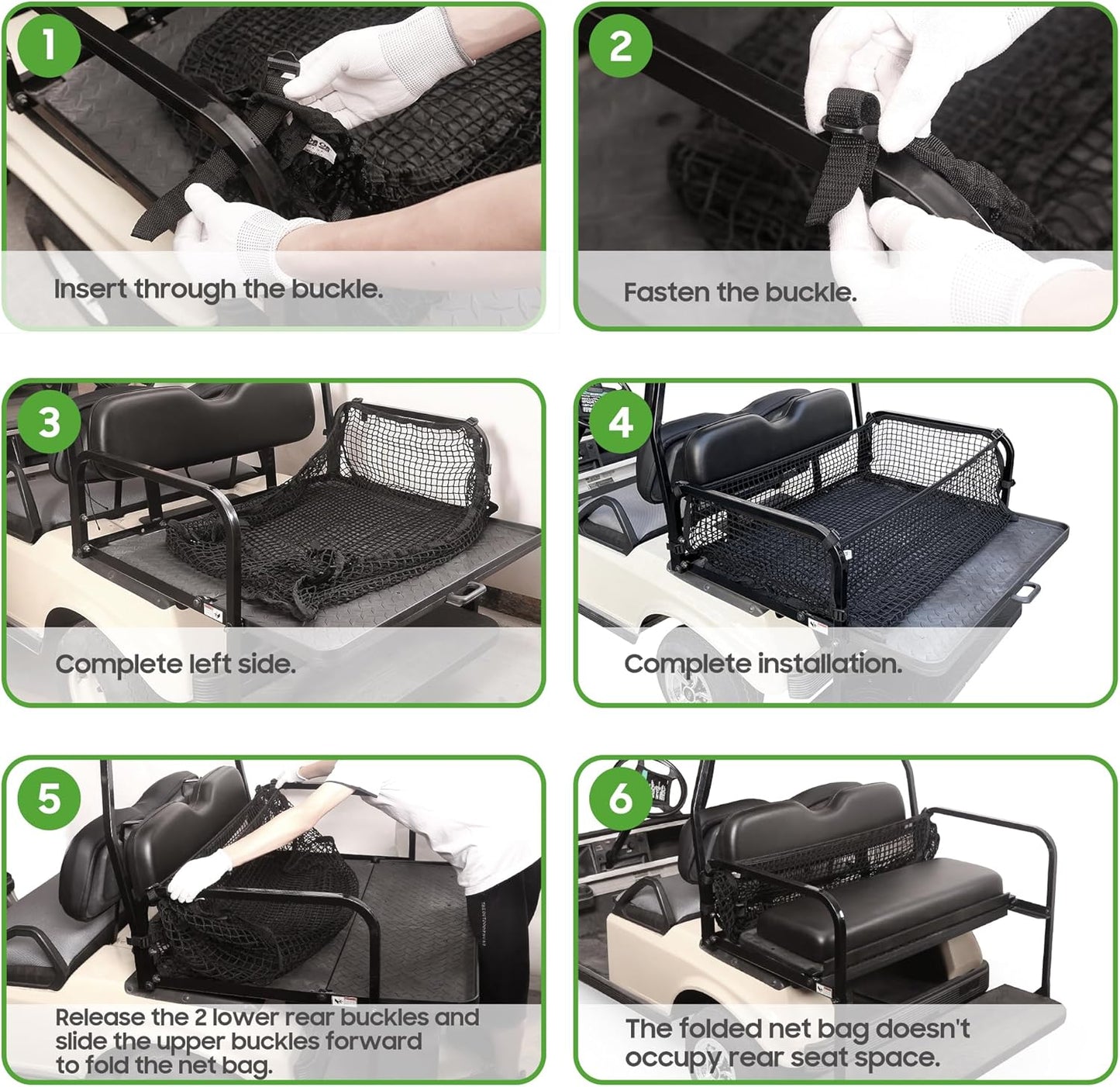 1

Insert through the buckle.

2

Fasten the buckle.

3

Complete left side.

4

Complete installation.

5

Release the 2 lower rear buckles and slide the upper buckles forward to fold the net bag.

6

The folded net bag doesn't occupy rear seat space.