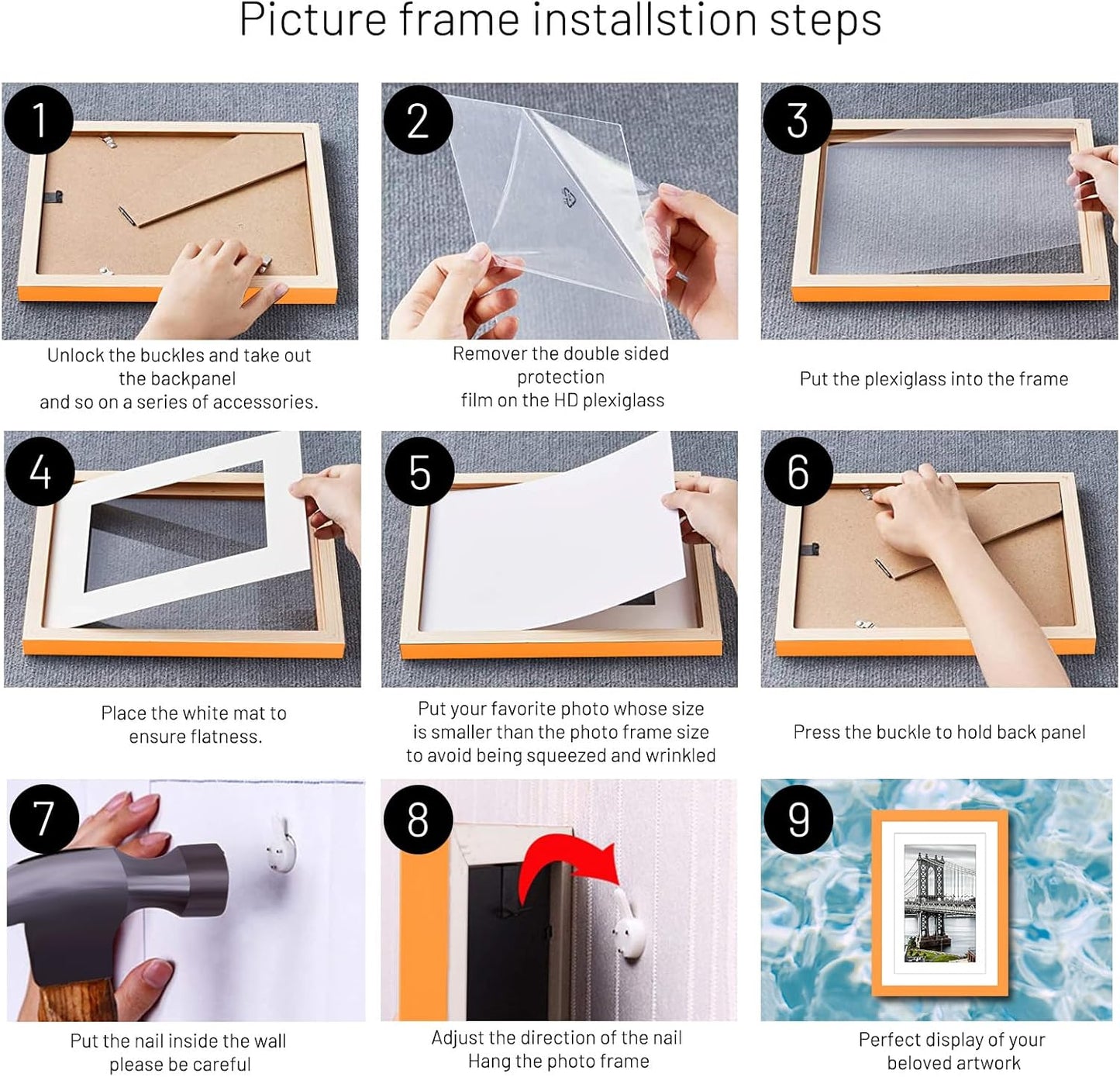 Picture frame installstion steps

1

Unlock the buckles and take out the backpanel and so on a series of accessories.

2

Remover the double sided protection film on the HD plexiglass

3

Put the plexiglass into the frame

4

Place the white mat to ensure flatness.

5

Put your favorite photo whose size is smaller than the photo frame size to avoid being squeezed and wrinkled

6

Press the buckle to hold back panel

7

Put the nail inside the wall please be careful

8

Adjust the direction of the nail Hang the photo frame

9

Perfect display of your beloved artwork