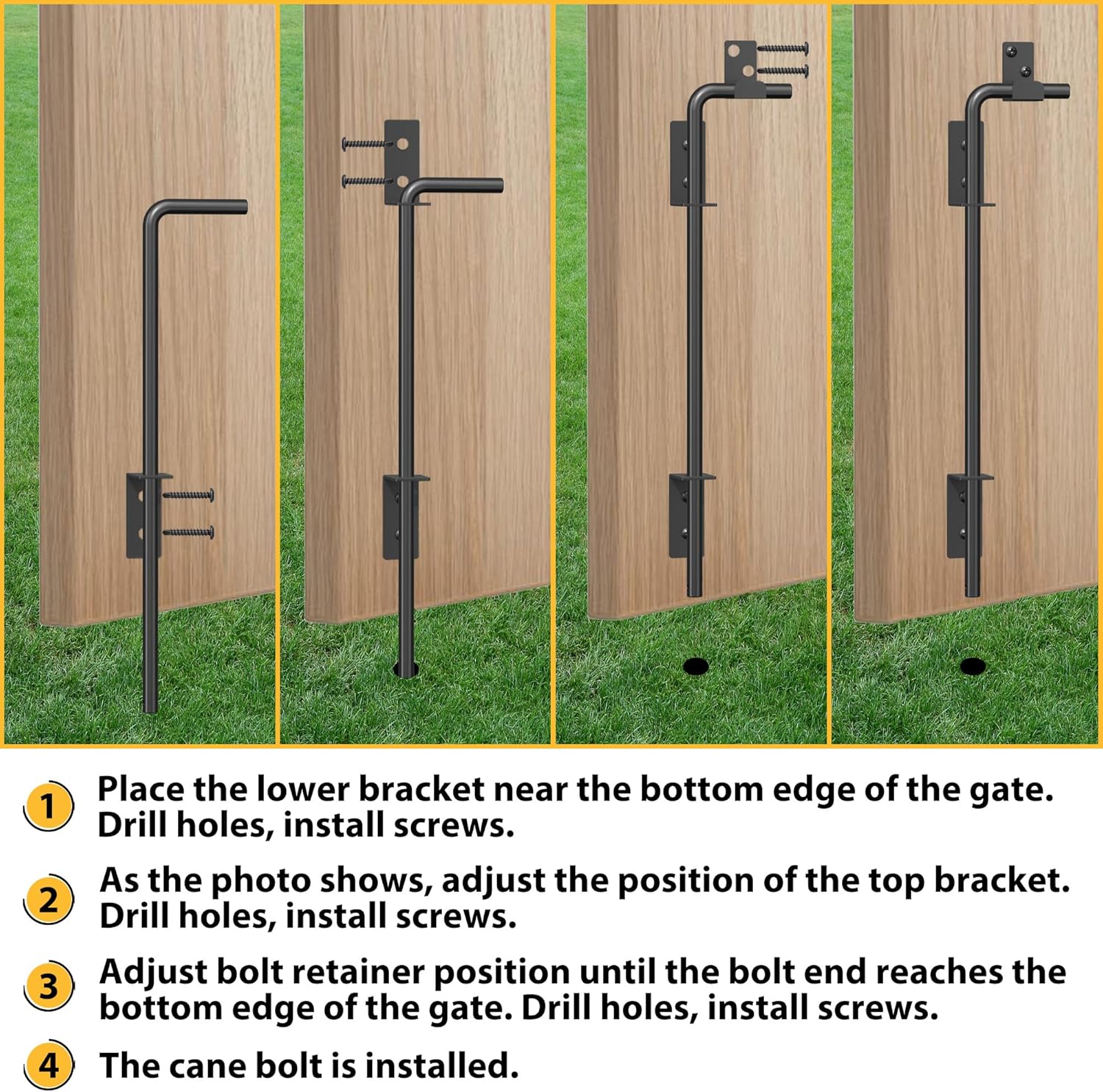 1 Place the lower bracket near the bottom edge of the gate. Drill holes, install screws.

2 As the photo shows, adjust the position of the top bracket. Drill holes, install screws.

3 Adjust bolt retainer position until the bolt end reaches the bottom edge of the gate. Drill holes, install screws.

4 The cane bolt is installed.